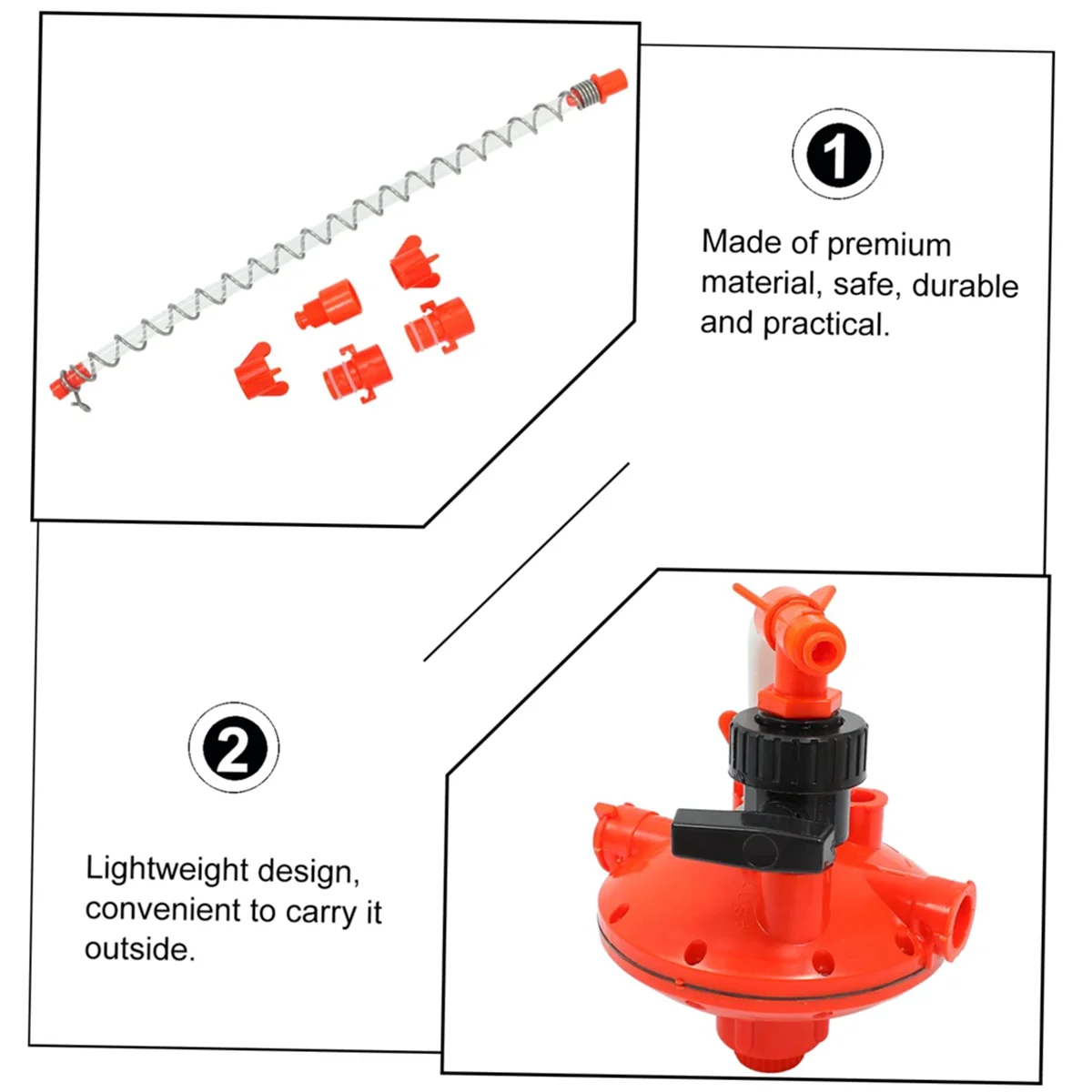 1

Made of premium material, safe, durable and practical.

2

Lightweight design, convenient to carry it outside.