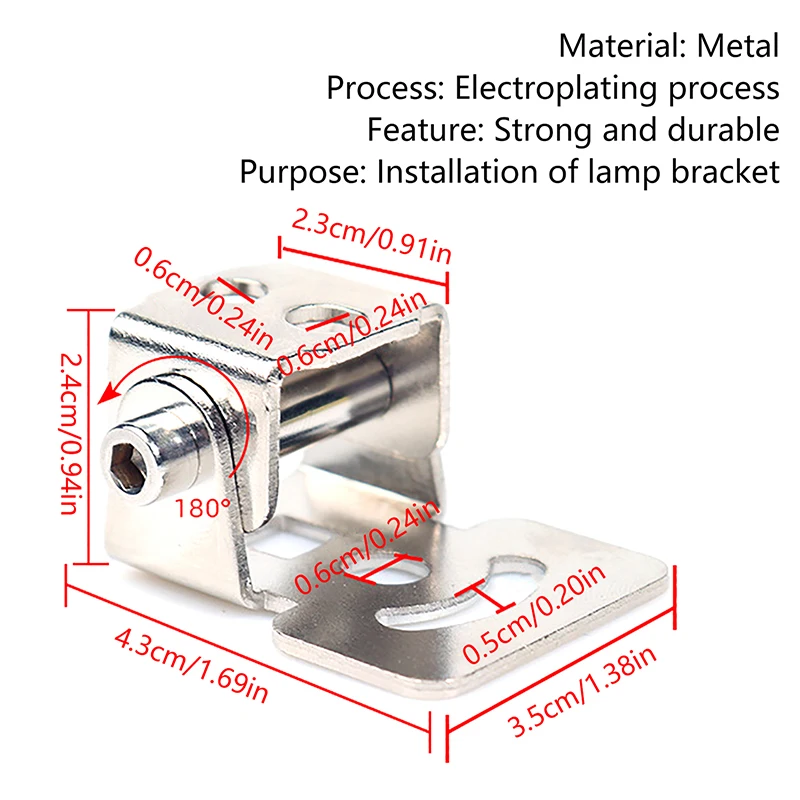 Material: Metal
Process: Electroplating process
Feature: Strong and durable
Purpose: Installation of lamp bracket

2.3cm/0.91in
0.6cm/0.24in
0.6cm/0.24in
2.4cm/0.94in
180°
0.6cm/0.24in
0.5cm/0.20in
4.3cm/1.69in
3.5cm/1.38in