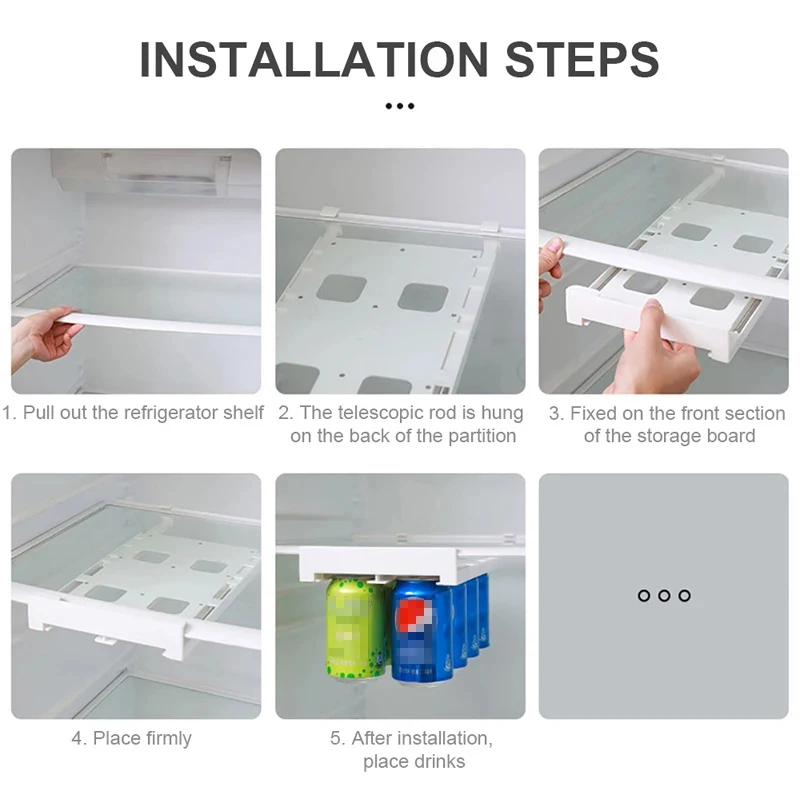 INSTALLATION STEPS

1. Pull out the refrigerator shelf

2. The telescopic rod is hung on the back of the partition

3. Fixed on the front section of the storage board

4. Place firmly

5. After installation, place drinks