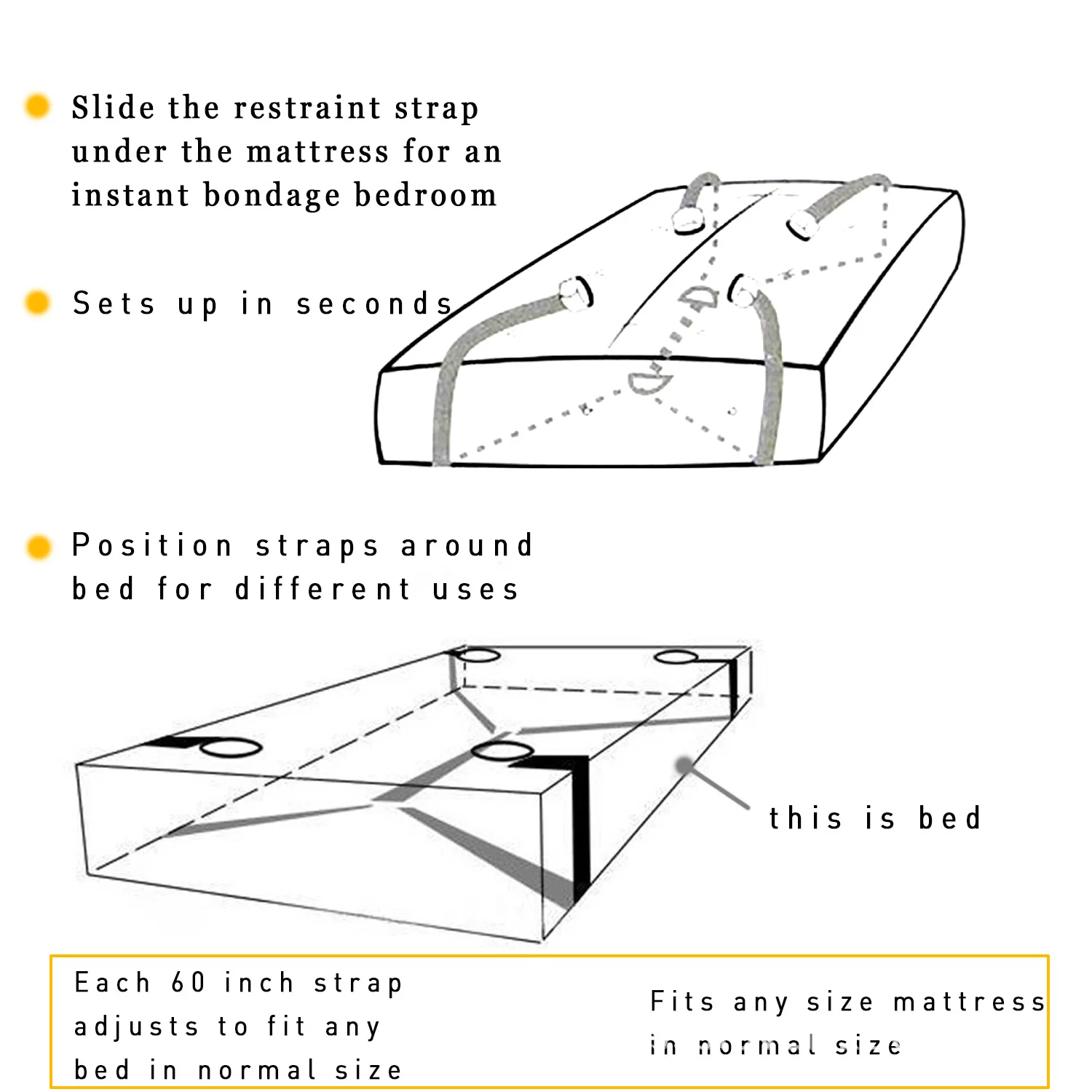 Slide the restraint strap under the mattress for an instant bondage bedroom

Sets up in seconds

Position straps around bed for different uses

this is bed

Each 60 inch strap adjusts to fit any bed in normal size

Fits any size mattress in normal size