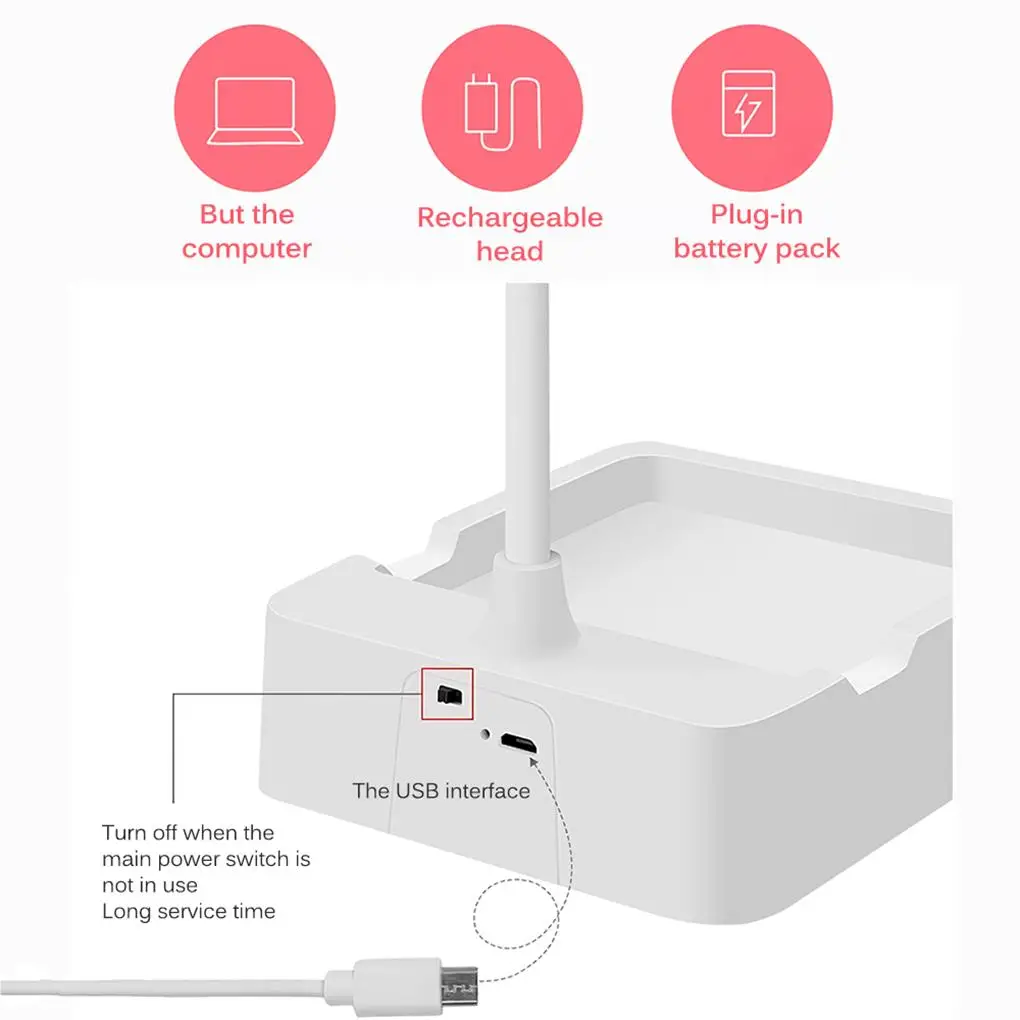 But the computer

Rechargeable head

Plug-in battery pack

The USB interface

Turn off when the main power switch is not in use
Long service time