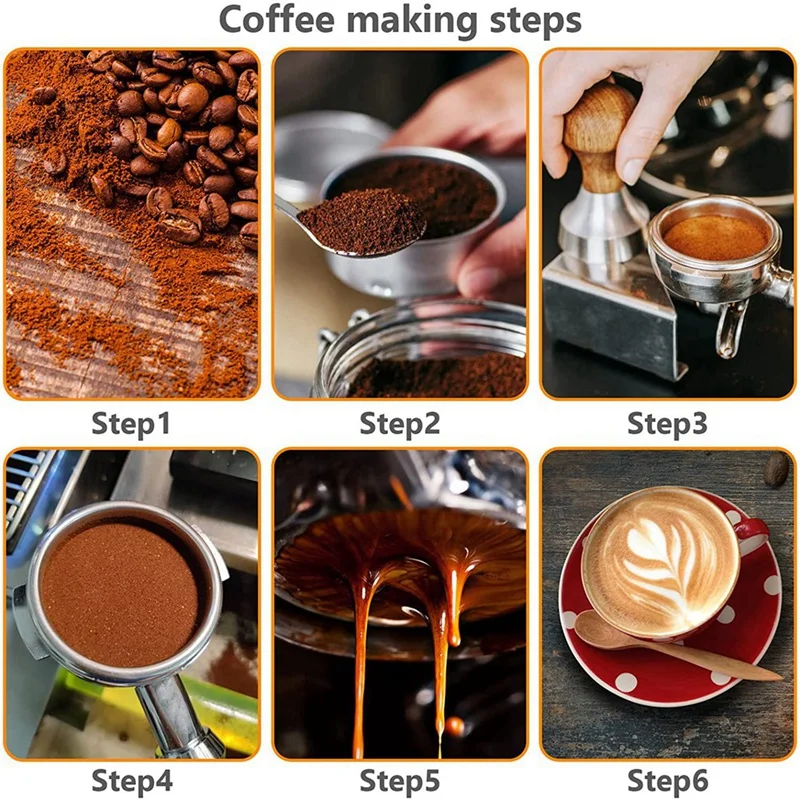 Coffee making steps

Step1

Step2

Step3

Step4

Step5

Step6