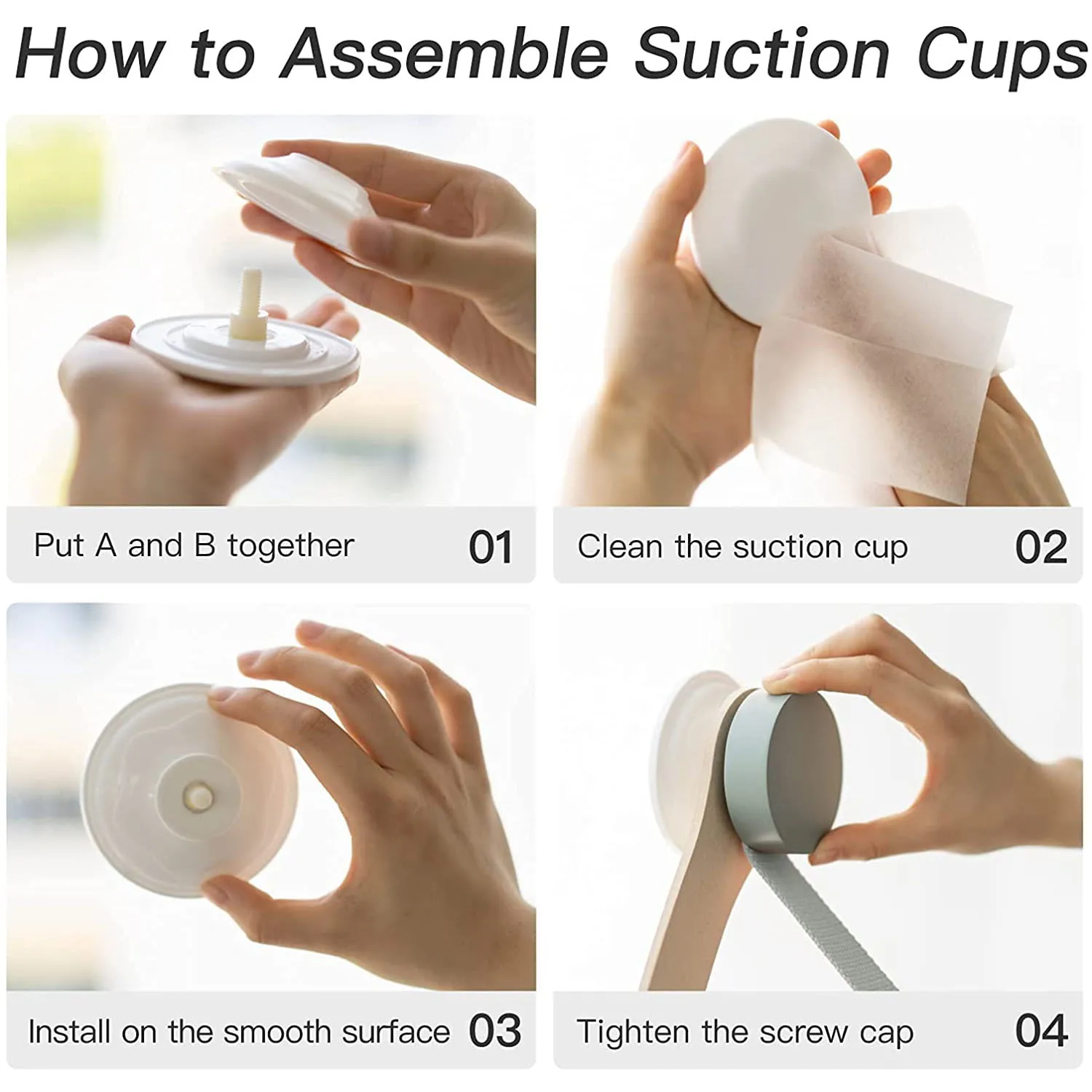 How to Assemble Suction Cups

Put A and B together 01

Clean the suction cup 02

Install on the smooth surface 03

Tighten the screw cap 04