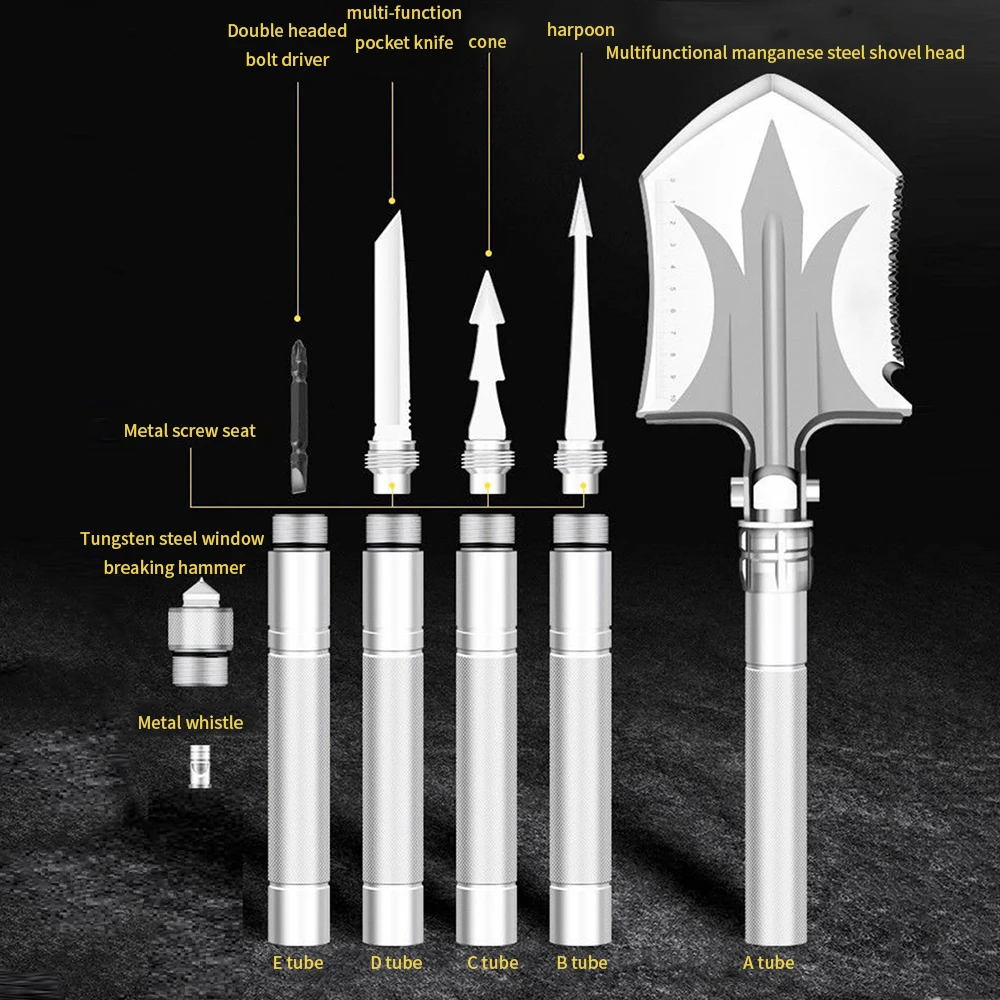 Double headed bolt driver

multi-function pocket knife

cone

harpoon

Multifunctional manganese steel shovel head

Metal screw seat

Tungsten steel window breaking hammer

Metal whistle

E tube

D tube

C tube

B tube

A tube