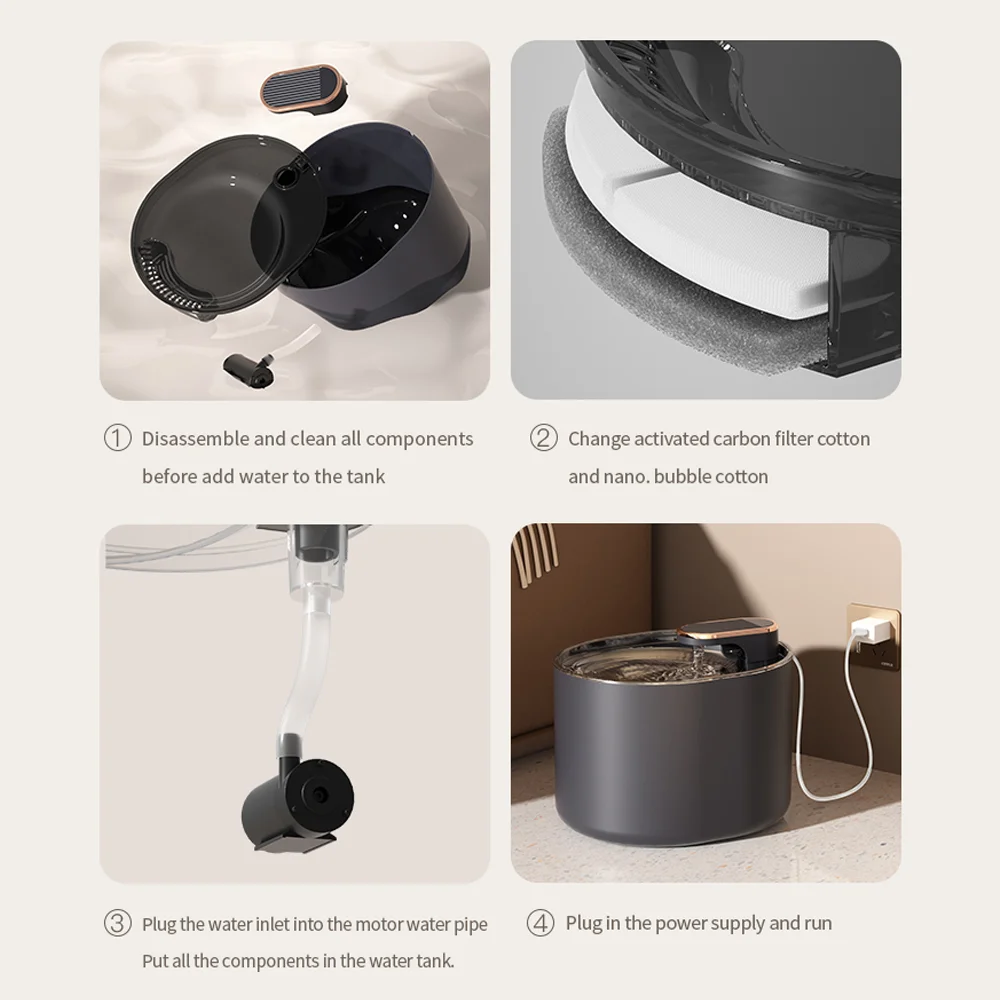 ① Disassemble and clean all components before add water to the tank

② Change activated carbon filter cotton and nano. bubble cotton

③ Plug the water inlet into the motor water pipe Put all the components in the water tank.

④ Plug in the power supply and run