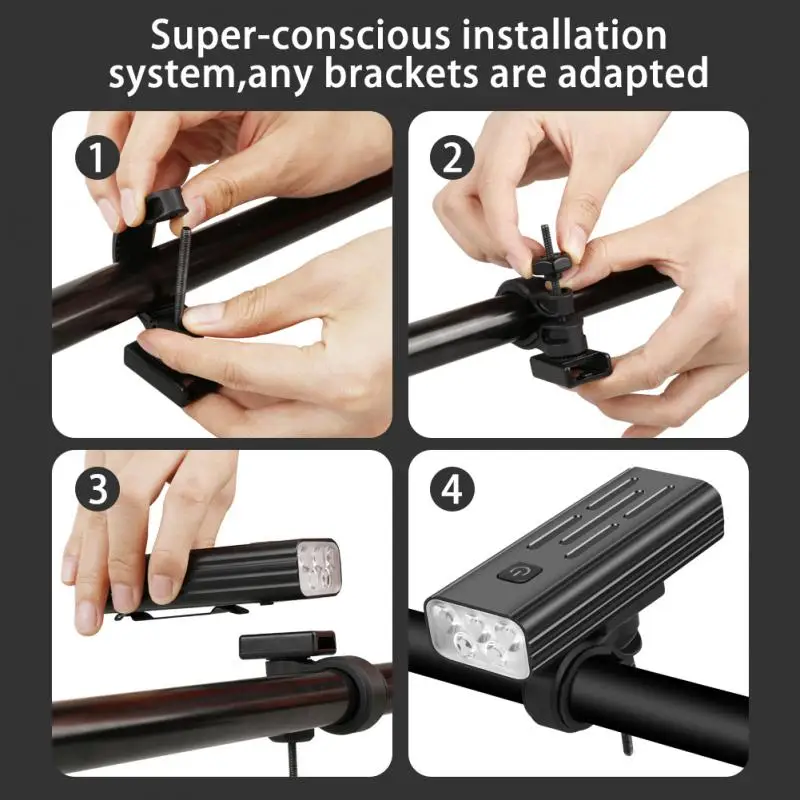 Super-conscious installation system,any brackets are adapted

1

2

3

4