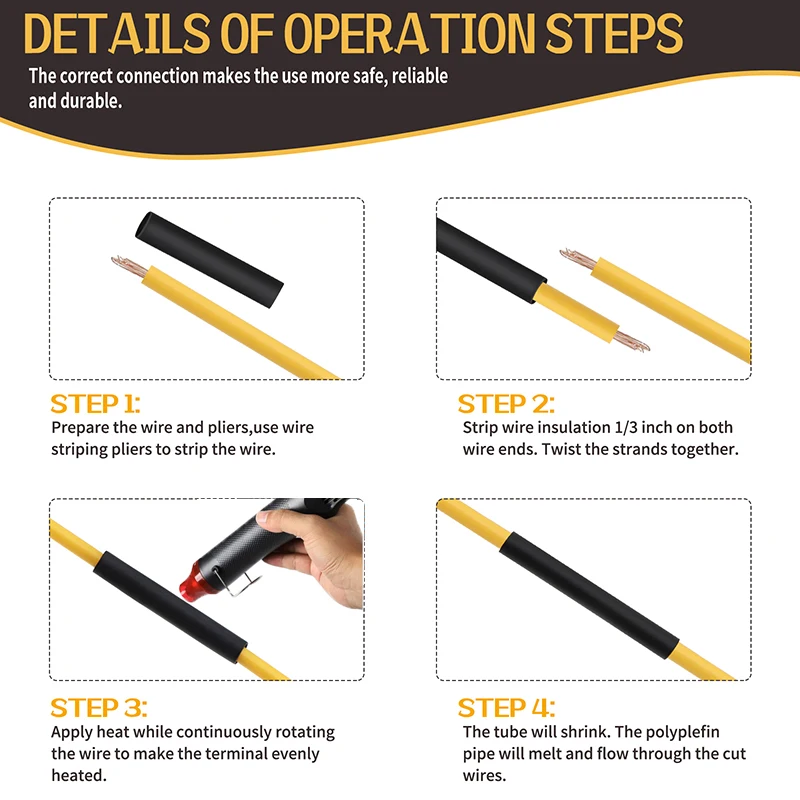 DETAILS OF OPERATION STEPS

The correct connection makes the use more safe, reliable and durable.

STEP 1:
Prepare the wire and pliers,use wire striping pliers to strip the wire.

STEP 2:
Strip wire insulation 1/3 inch on both wire ends. Twist the strands together.

STEP 3:
Apply heat while continuously rotating the wire to make the terminal evenly heated.

STEP 4:
The tube will shrink. The polyplefin pipe will melt and flow through the cut wires.