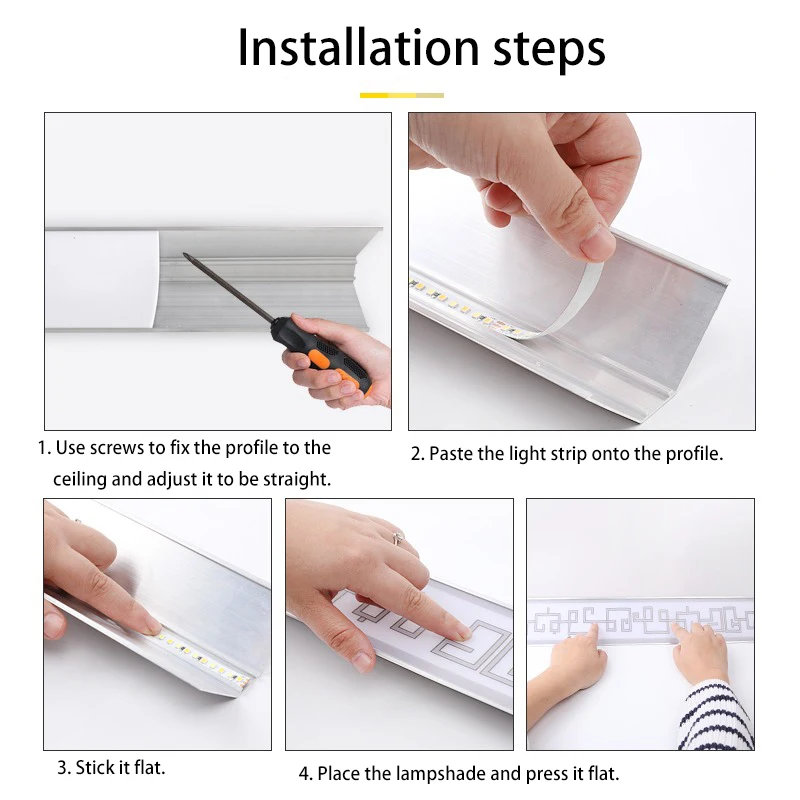 Installation steps

1. Use screws to fix the profile to the ceiling and adjust it to be straight.

2. Paste the light strip onto the profile.

3. Stick it flat.

4. Place the lampshade and press it flat.