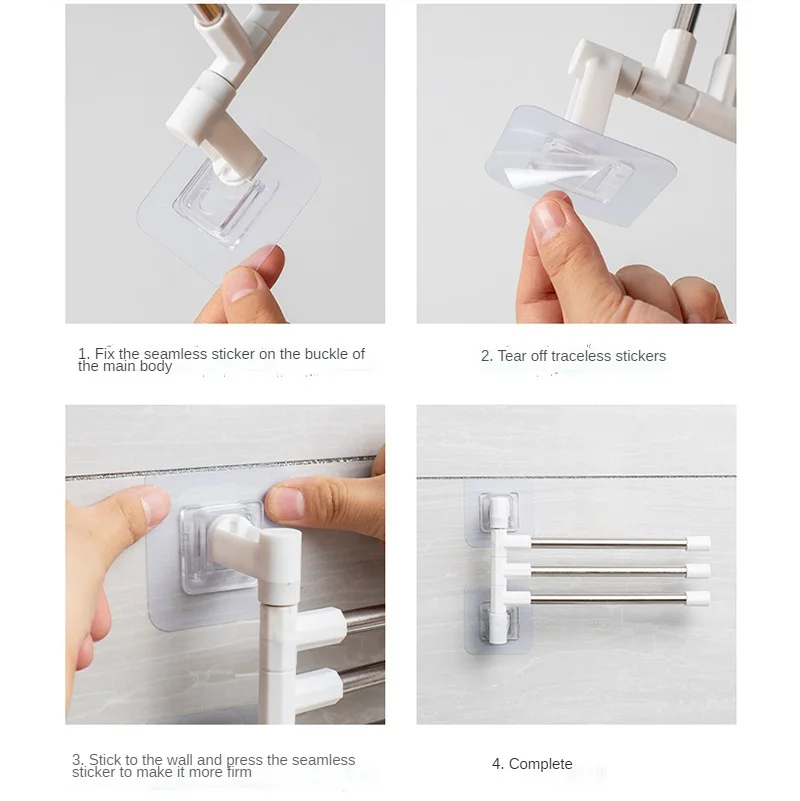 1. Fix the seamless sticker on the buckle of the main body

2. Tear off traceless stickers

3. Stick to the wall and press the seamless sticker to make it more firm

4. Complete