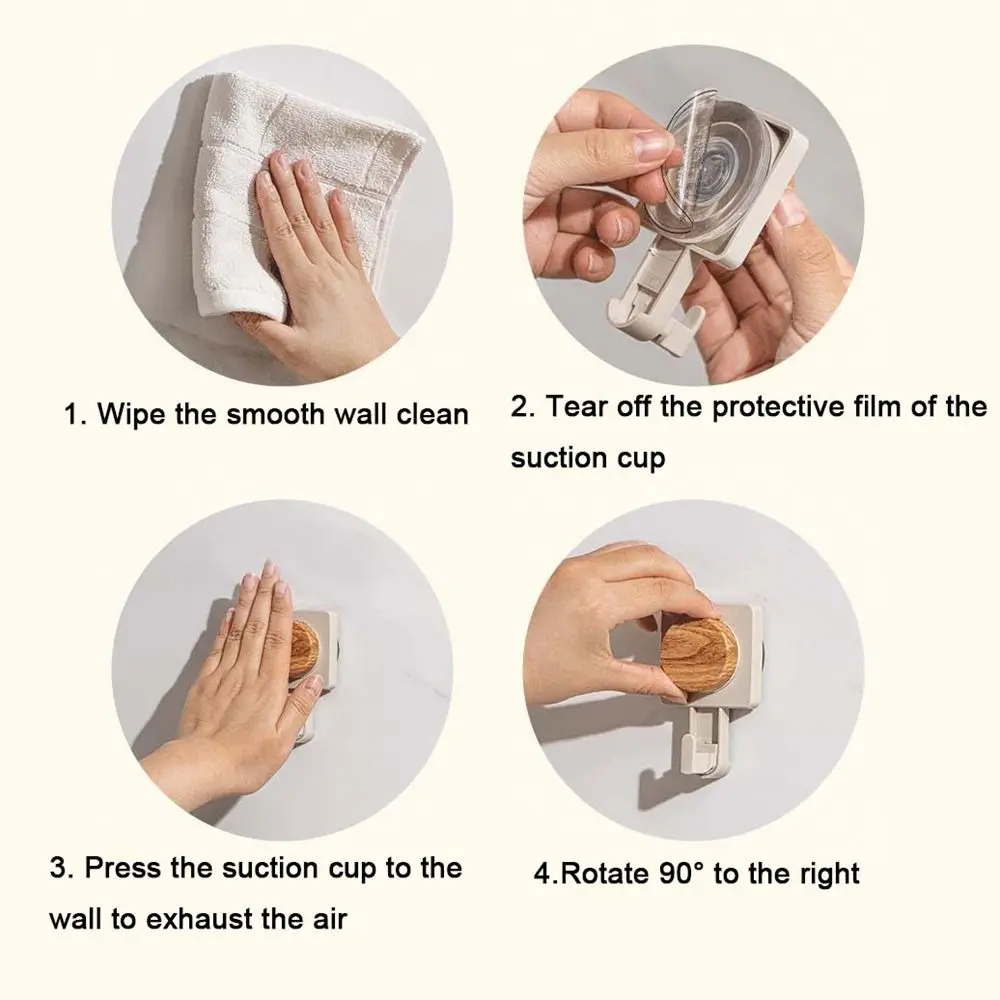 1. Wipe the smooth wall clean

2. Tear off the protective film of the suction cup

3. Press the suction cup to the wall to exhaust the air

4.Rotate 90° to the right