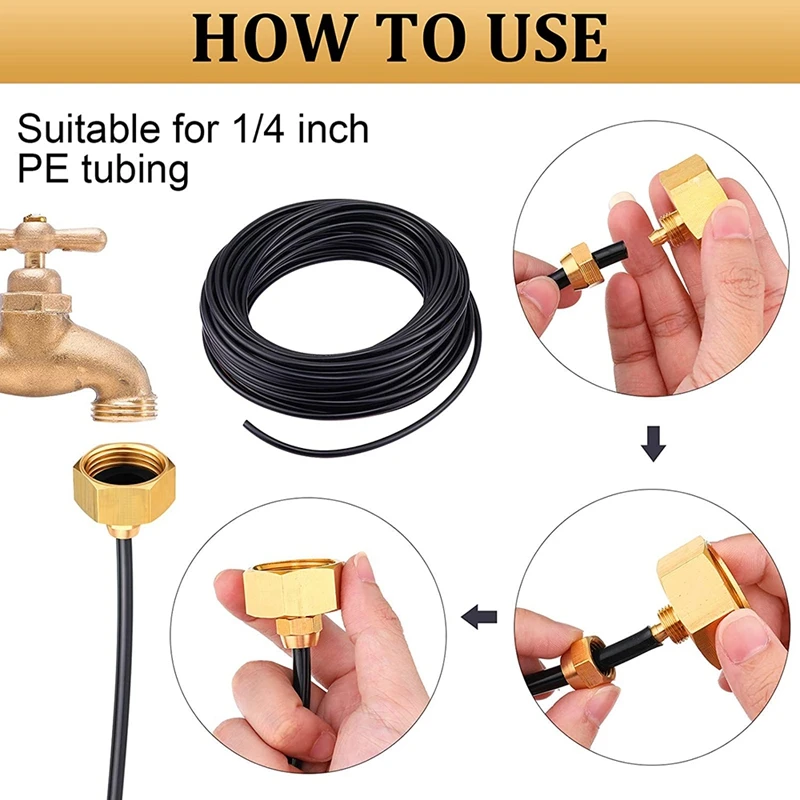 HOW TO USE

Suitable for 1/4 inch PE tubing