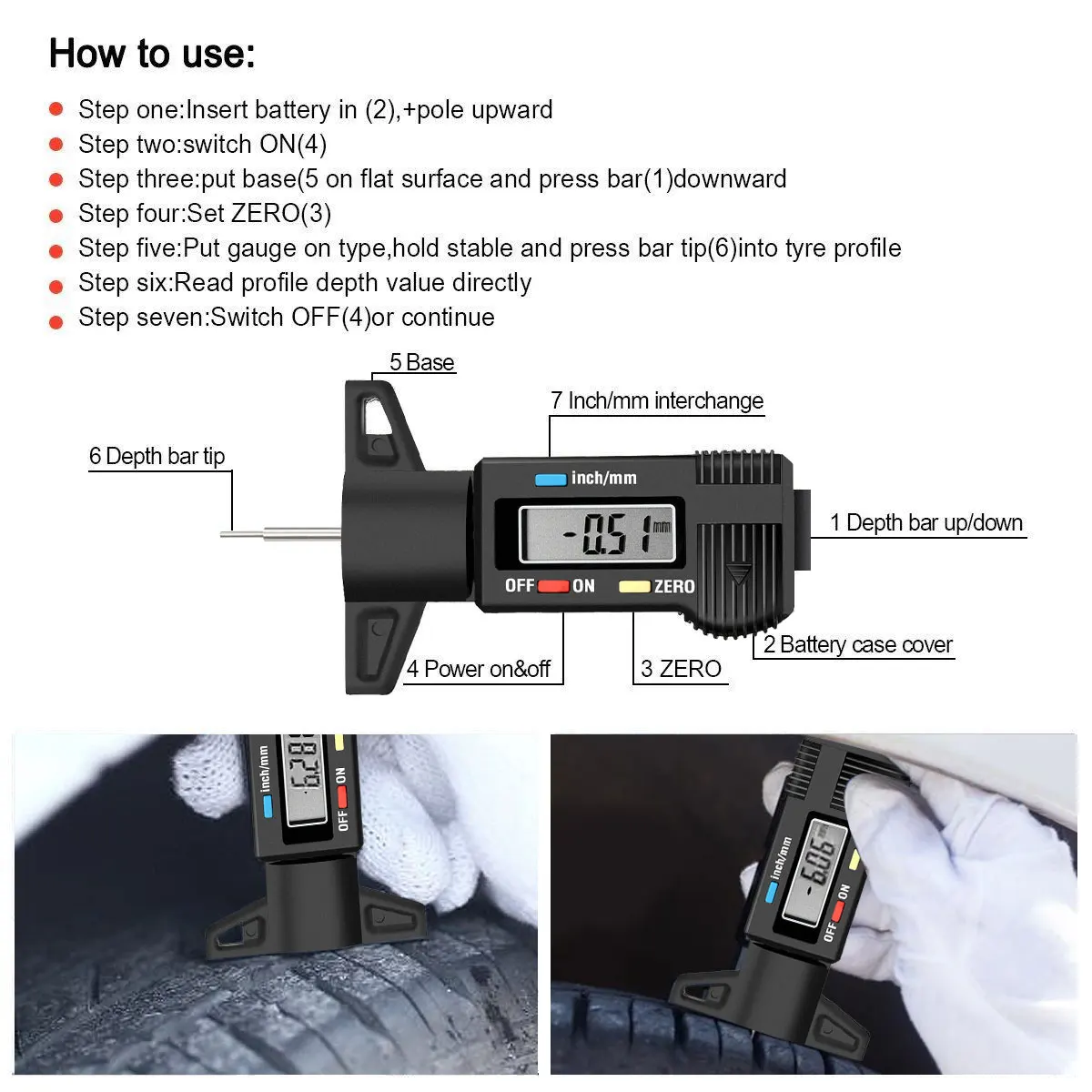 How to use:

Step one:Insert battery in (2),+pole upward
Step two:switch ON(4)
Step three:put base(5 on flat surface and press bar(1)downward
Step four:Set ZERO(3)
Step five:Put gauge on type,hold stable and press bar tip(6)into tyre profile
Step six:Read profile depth value directly
Step seven:Switch OFF(4)or continue

5 Base
7 Inch/mm interchange
6 Depth bar tip
inch/mm
-0.51 mm
1 Depth bar up/down
OFF ON ZERO
2 Battery case cover
4 Power on&off
3 ZERO

inch/mm
-6.28
OFF ON

inch/mm
-6.06
OFF ON