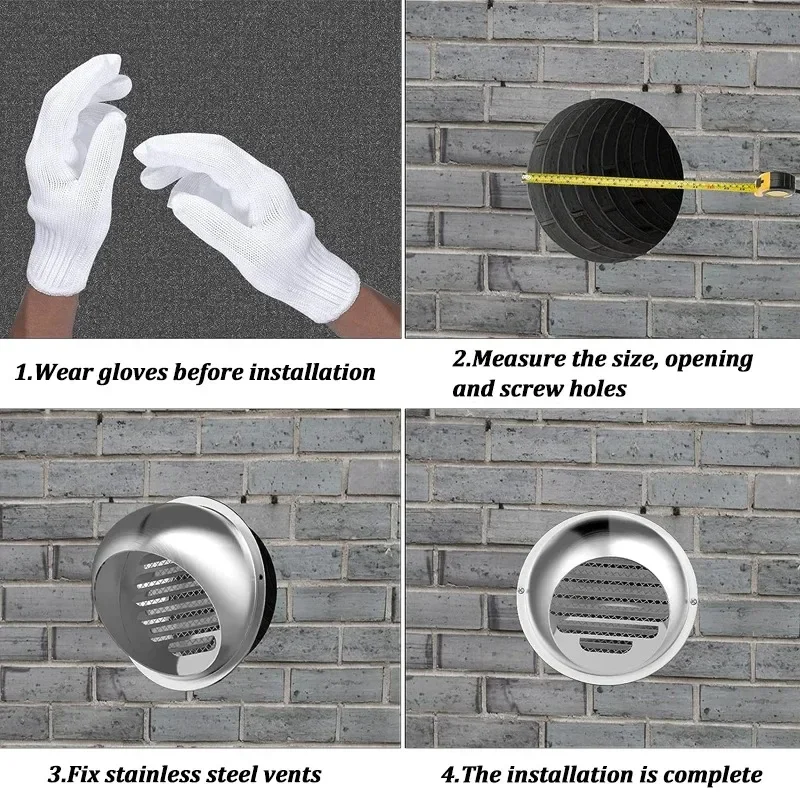 1.Wear gloves before installation

2.Measure the size, opening and screw holes

3.Fix stainless steel vents

4.The installation is complete