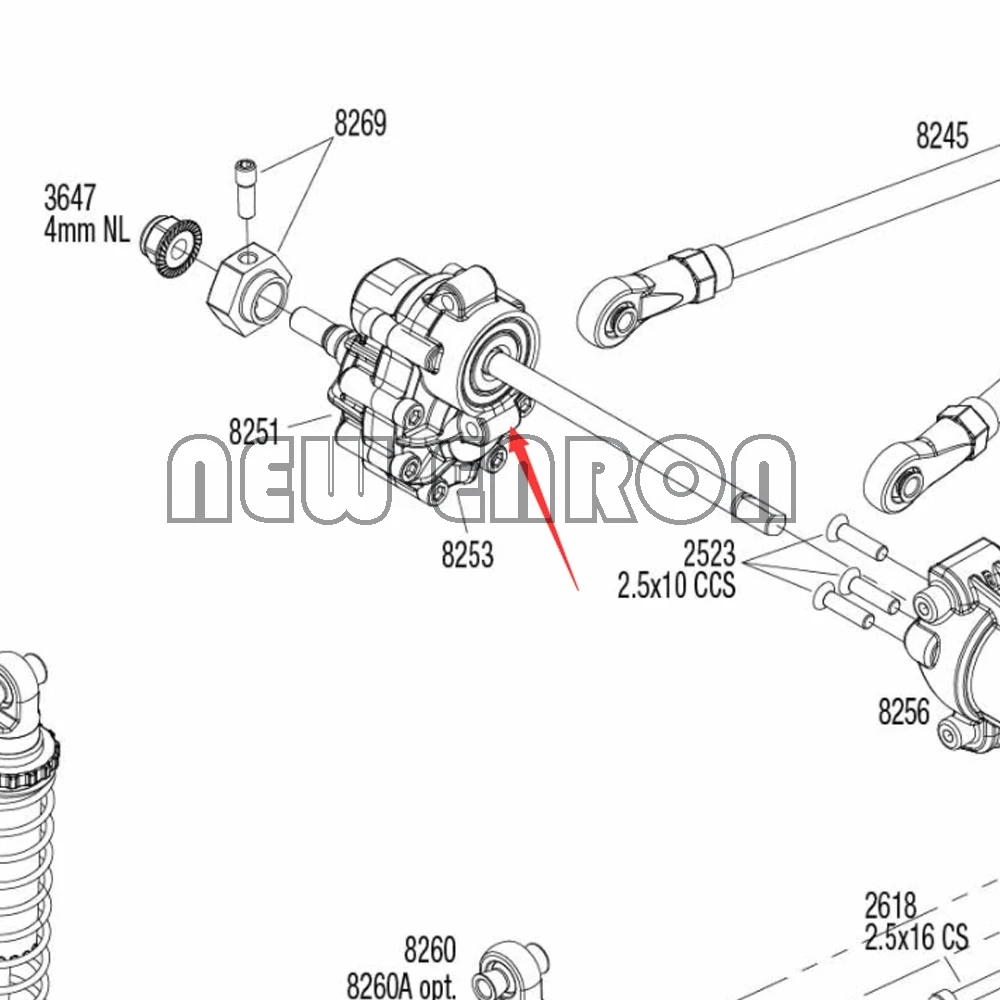 8269

8245

3647
4mm NL

8251

NEW ENRON

8253

2523
2.5x10 CCS

8256

2618
2.5x16 CS

8260
8260A opt.