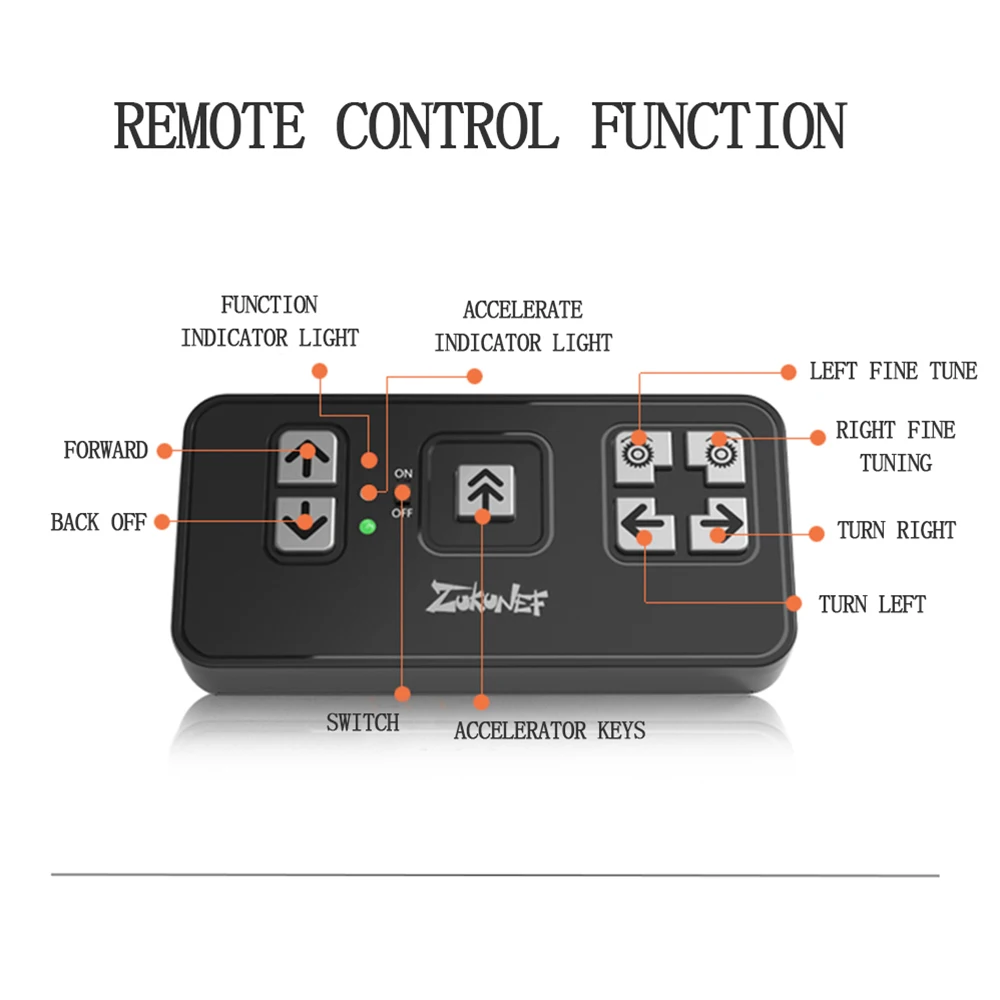 REMOTE CONTROL FUNCTION

FUNCTION INDICATOR LIGHT

ACCELERATE INDICATOR LIGHT

LEFT FINE TUNE

RIGHT FINE TUNING

FORWARD

BACK OFF

ON

OFF

TURN RIGHT

TURN LEFT

ZUKUNEF

SWITCH

ACCELERATOR KEYS