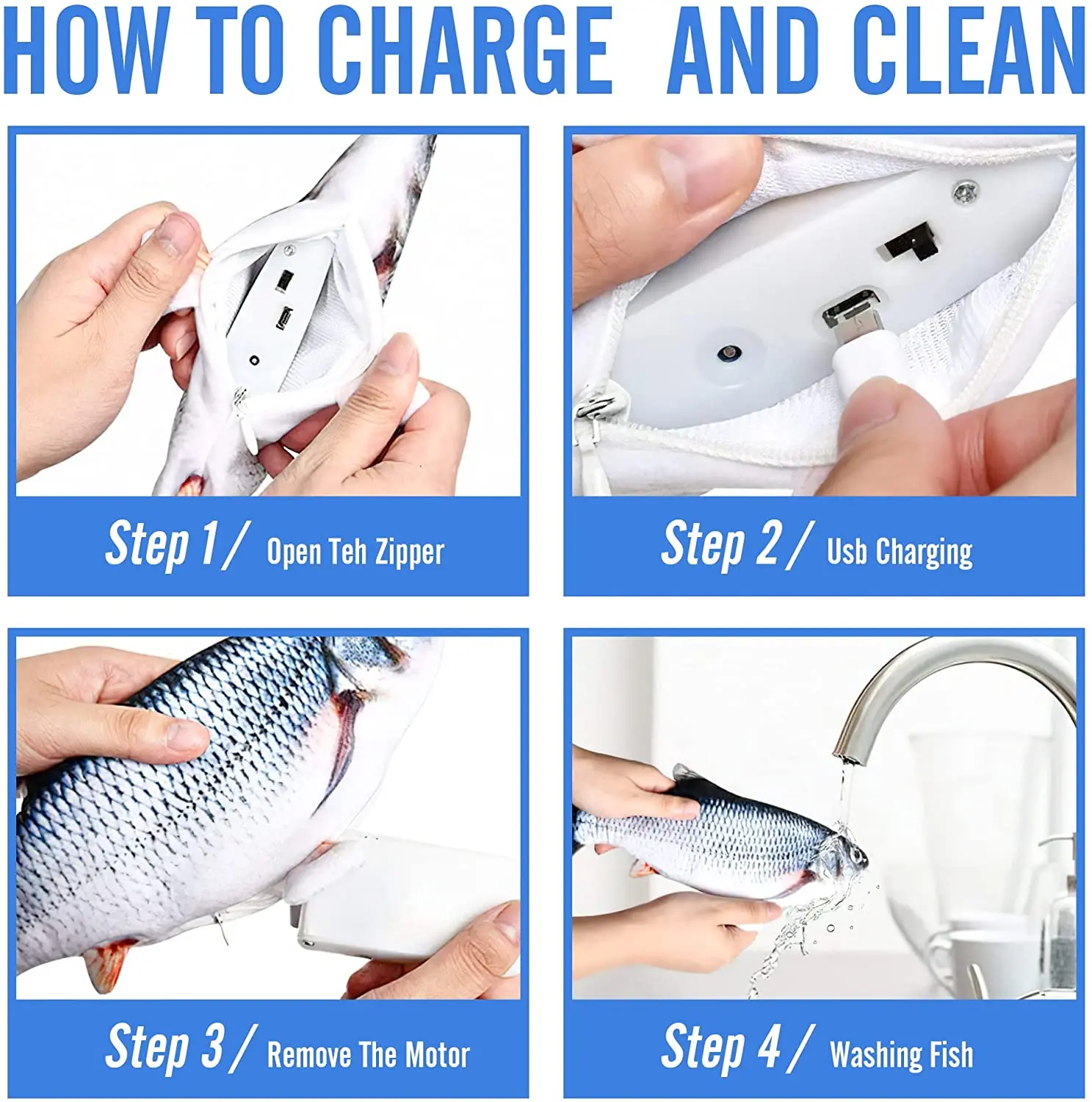 HOW TO CHARGE AND CLEAN

Step 1 / Open Teh Zipper

Step 2 / Usb Charging

Step 3 / Remove The Motor

Step 4 / Washing Fish