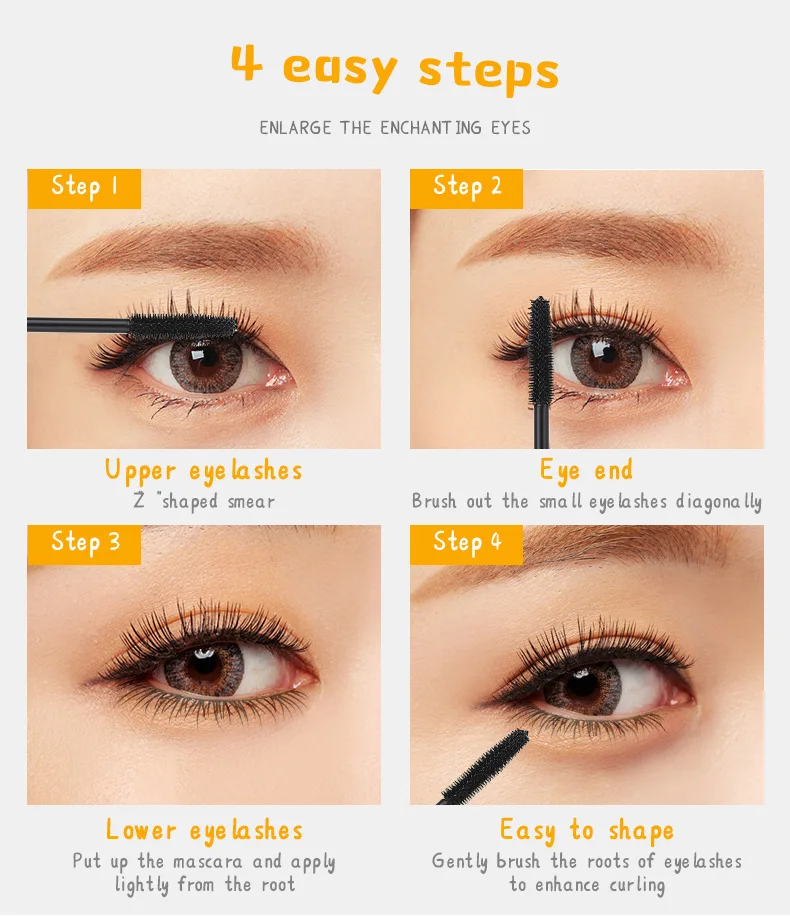 4 easy steps

ENLARGE THE ENCHANTING EYES

Step 1

Upper eyelashes
Z "shaped smear

Step 2

Eye end
Brush out the small eyelashes diagonally

Step 3

Lower eyelashes
Put up the mascara and apply lightly from the root

Step 4

Easy to shape
Gently brush the roots of eyelashes to enhance curling