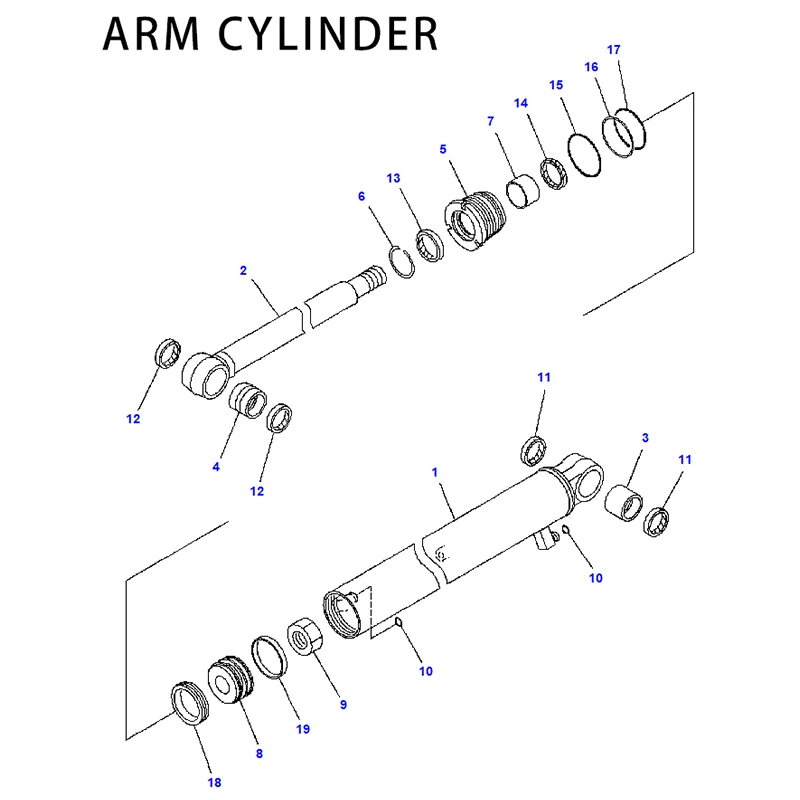 ARM CYLINDER

17
16
15
14
7
5
13
6
2
12
4
12
11
3
11
1
10
10
9
19
8
18