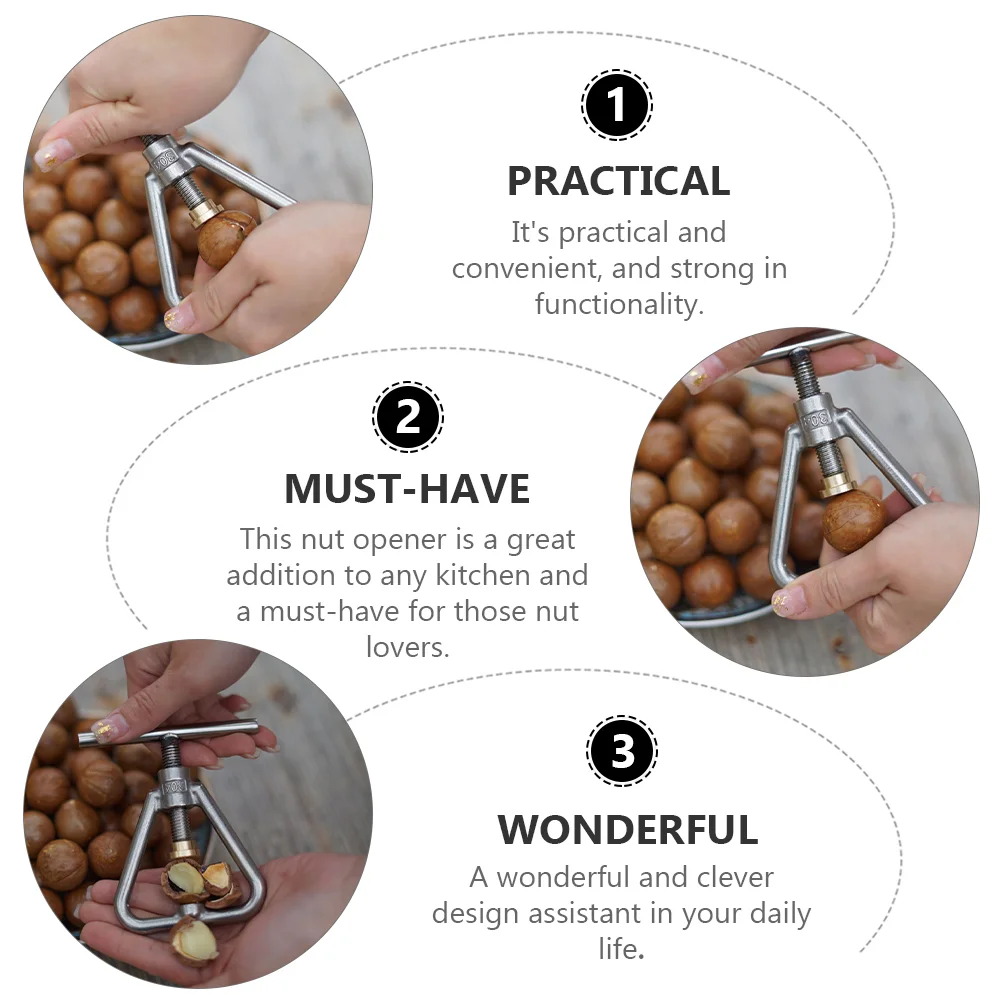 1

PRACTICAL

It's practical and convenient, and strong in functionality.

2

MUST-HAVE

This nut opener is a great addition to any kitchen and a must-have for those nut lovers.

3

WONDERFUL

A wonderful and clever design assistant in your daily life.