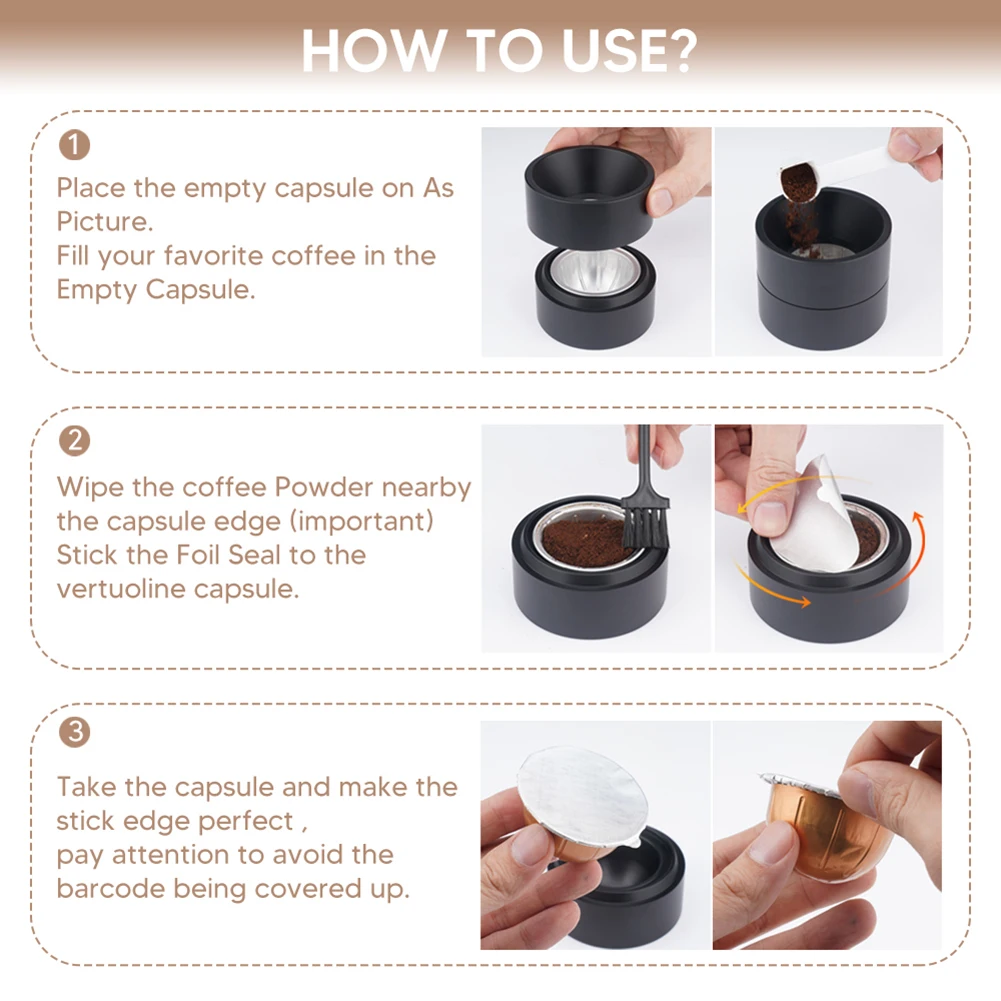 HOW TO USE?

1
Place the empty capsule on As Picture.
Fill your favorite coffee in the Empty Capsule.

2
Wipe the coffee Powder nearby the capsule edge (important)
Stick the Foil Seal to the vertuoline capsule.

3
Take the capsule and make the stick edge perfect ,
pay attention to avoid the barcode being covered up.