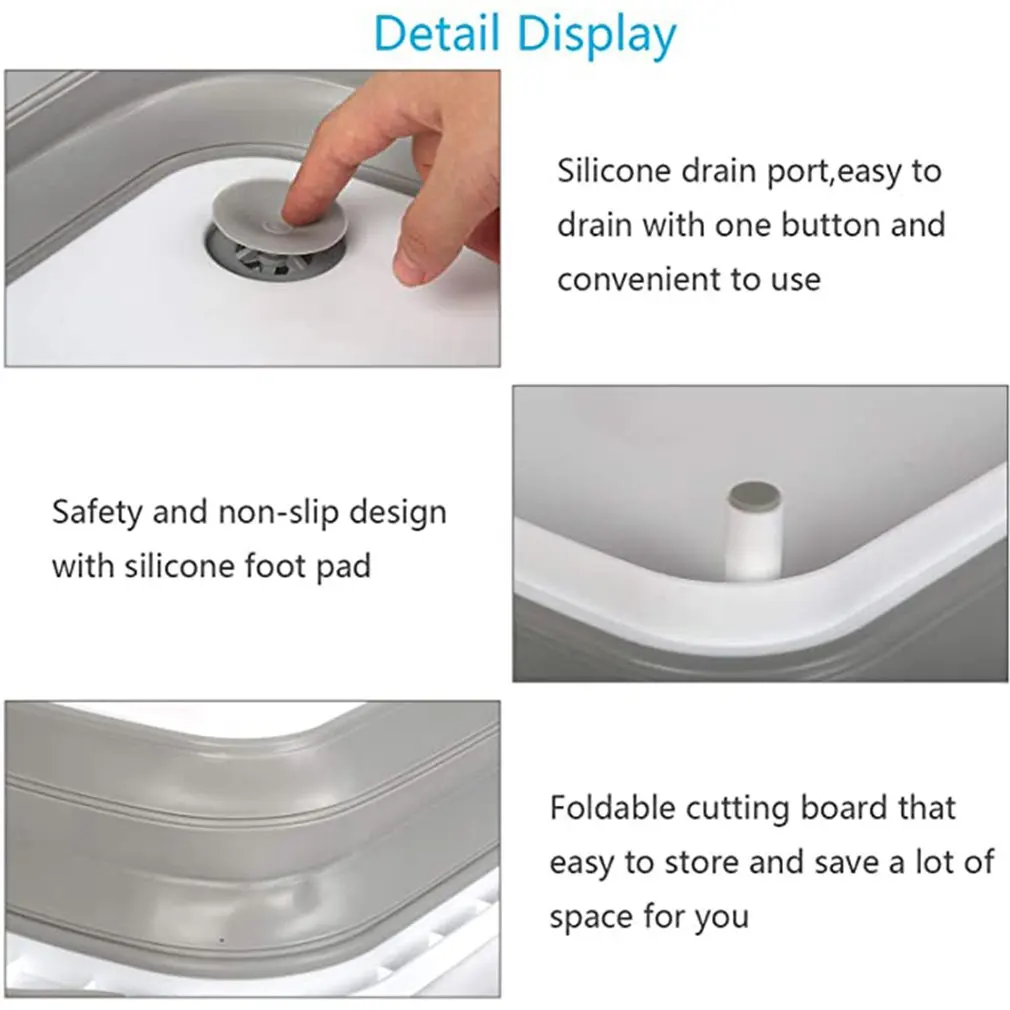 Detail Display

Silicone drain port,easy to drain with one button and convenient to use

Safety and non-slip design with silicone foot pad

Foldable cutting board that easy to store and save a lot of space for you