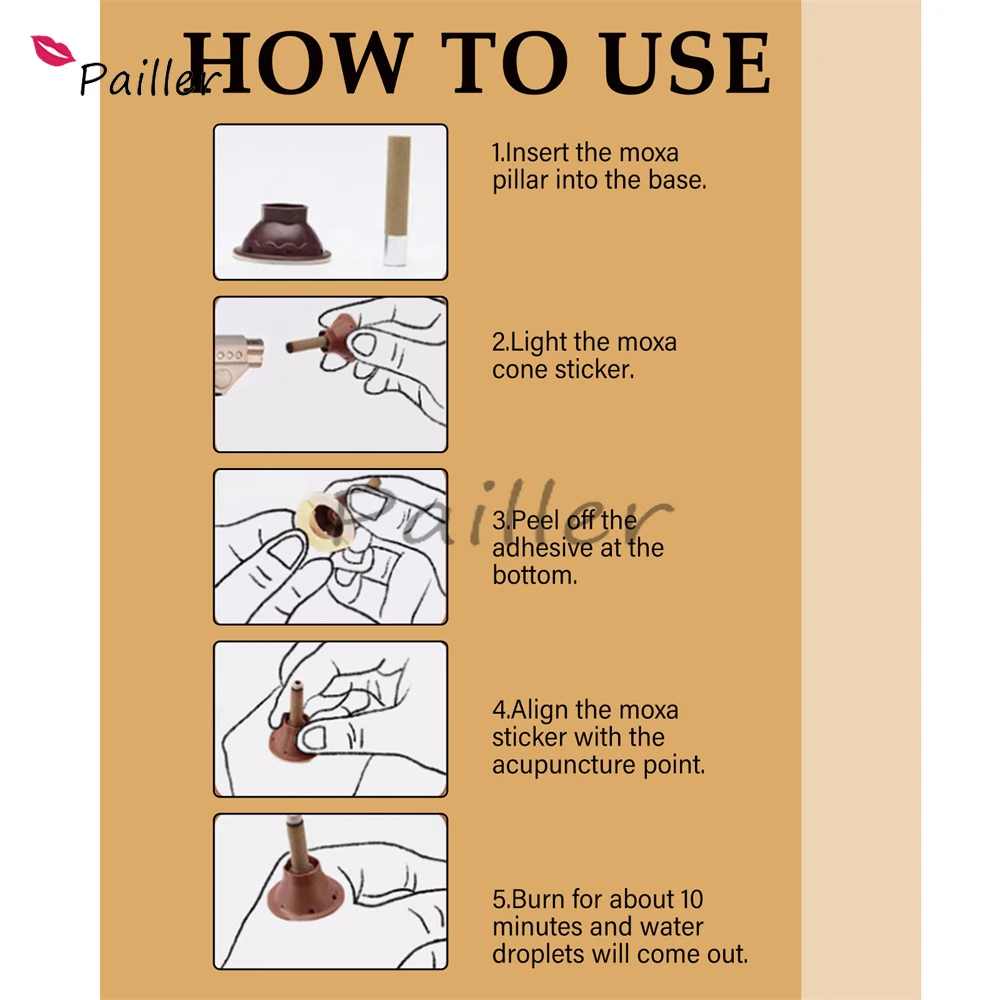 Pailler

HOW TO USE

1.Insert the moxa pillar into the base.

2.Light the moxa cone sticker.

Pailler

3.Peel off the adhesive at the bottom.

4.Align the moxa sticker with the acupuncture point.

5.Burn for about 10 minutes and water droplets will come out.