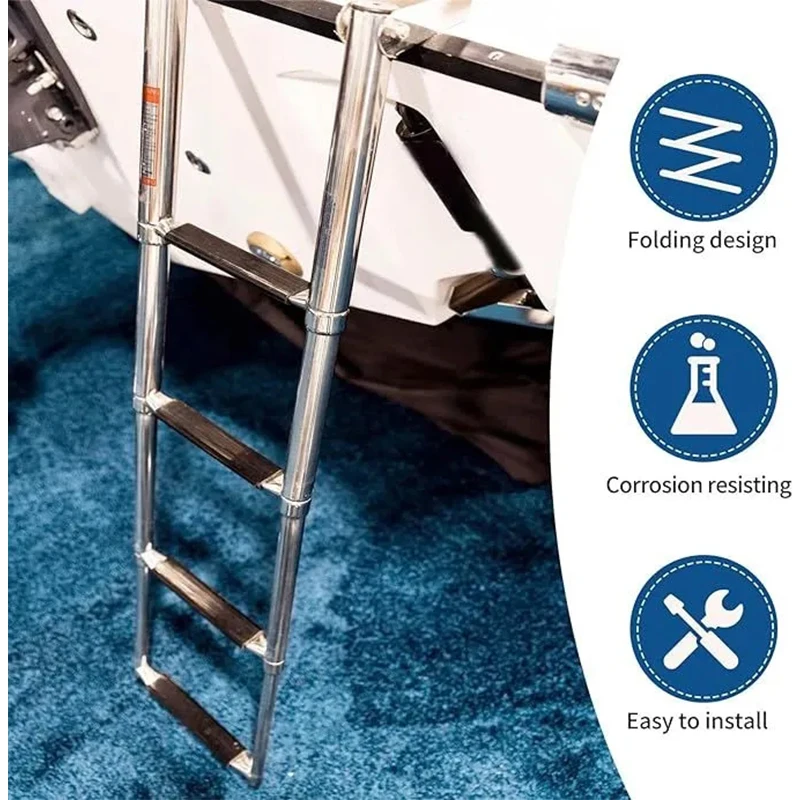 Folding design

Corrosion resisting

Easy to install