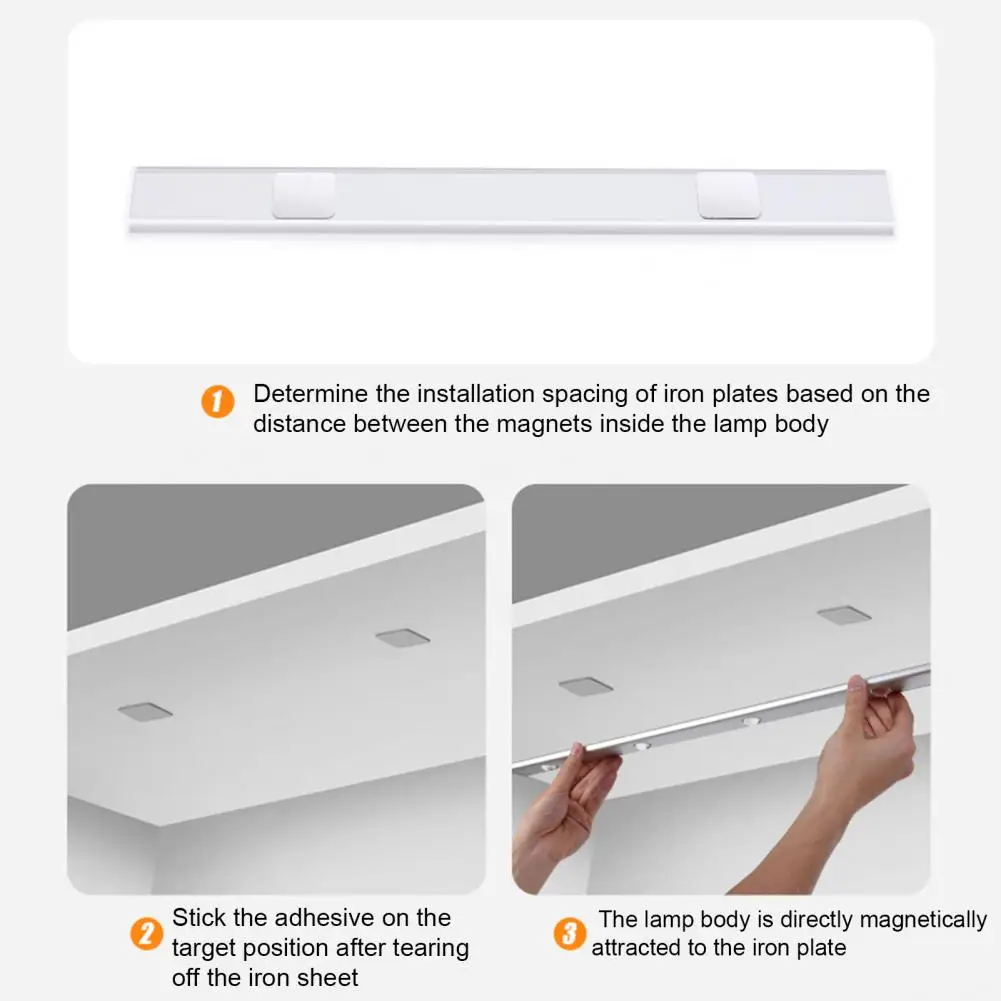 1 Determine the installation spacing of iron plates based on the distance between the magnets inside the lamp body

2 Stick the adhesive on the target position after tearing off the iron sheet

3 The lamp body is directly magnetically attracted to the iron plate