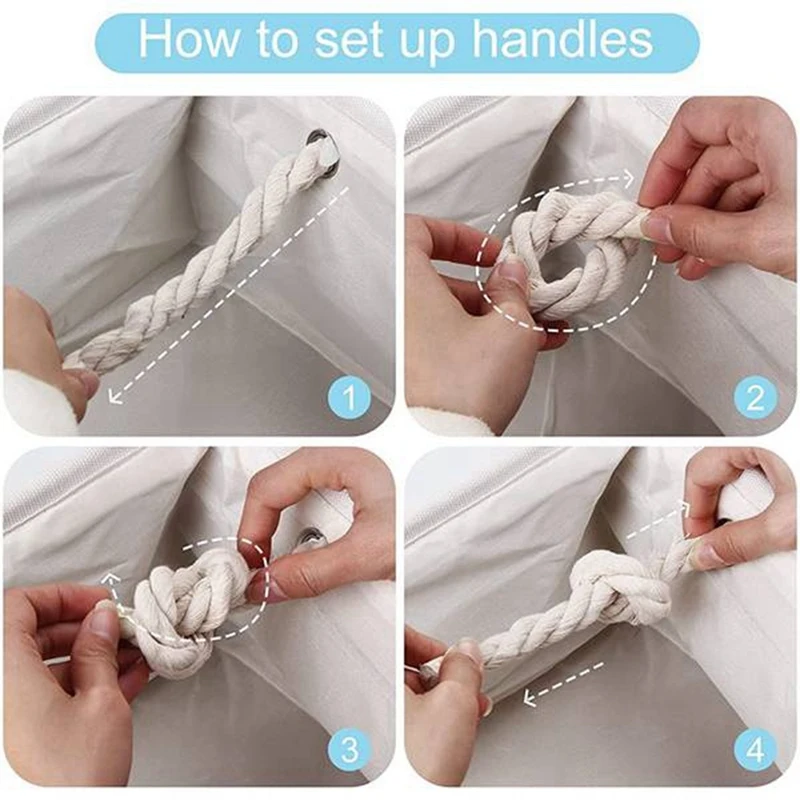 How to set up handles

1

2

3

4