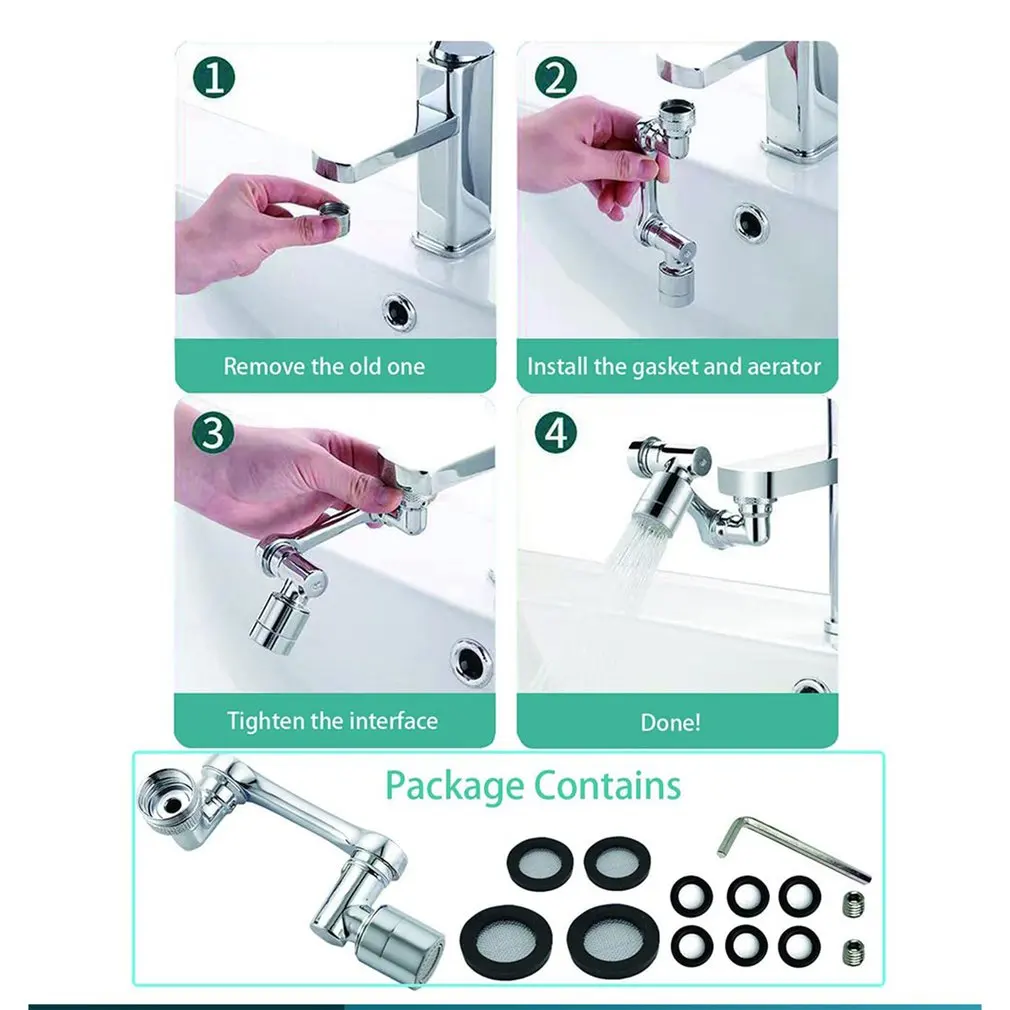 1
Remove the old one

2
Install the gasket and aerator

3
Tighten the interface

4
Done!

Package Contains