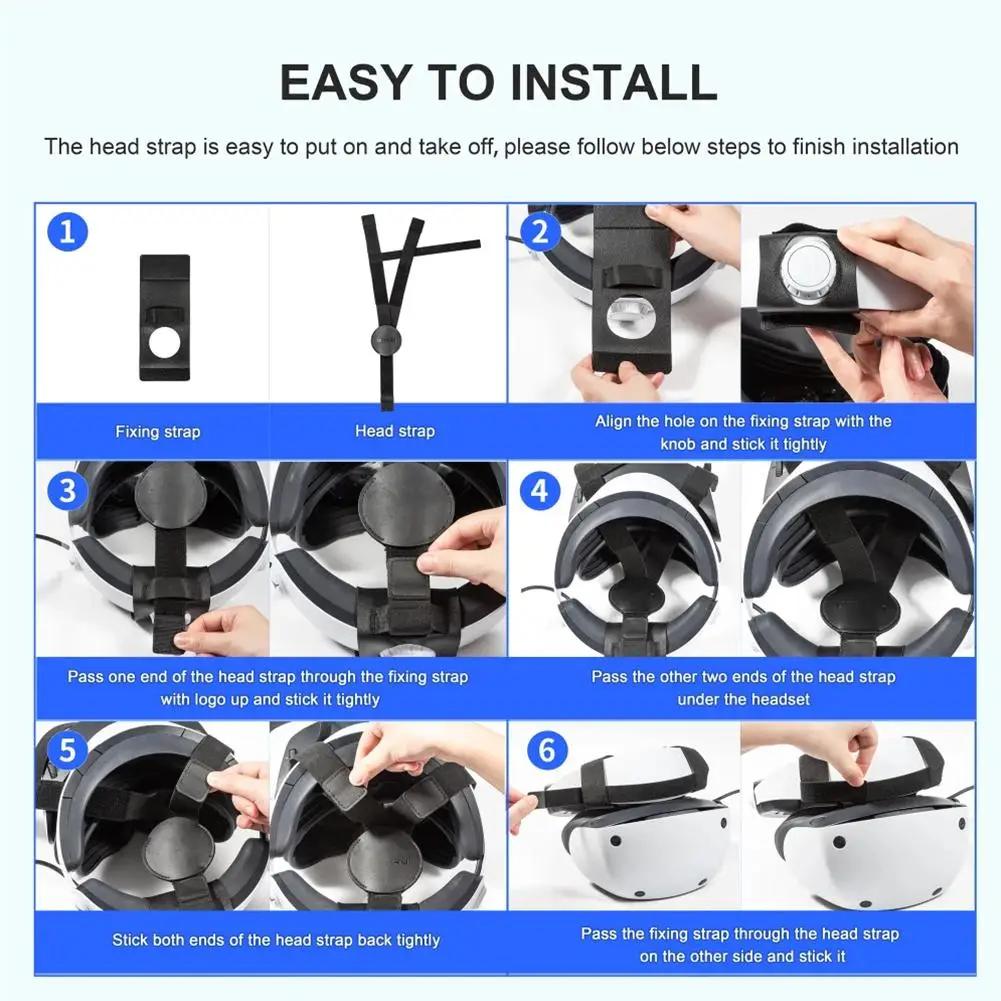 EASY TO INSTALL

The head strap is easy to put on and take off, please follow below steps to finish installation

1

Fixing strap

Head strap

2

Align the hole on the fixing strap with the knob and stick it tightly

3

Pass one end of the head strap through the fixing strap with logo up and stick it tightly

4

Pass the other two ends of the head strap under the headset

5

Stick both ends of the head strap back tightly

6

Pass the fixing strap through the head strap on the other side and stick it