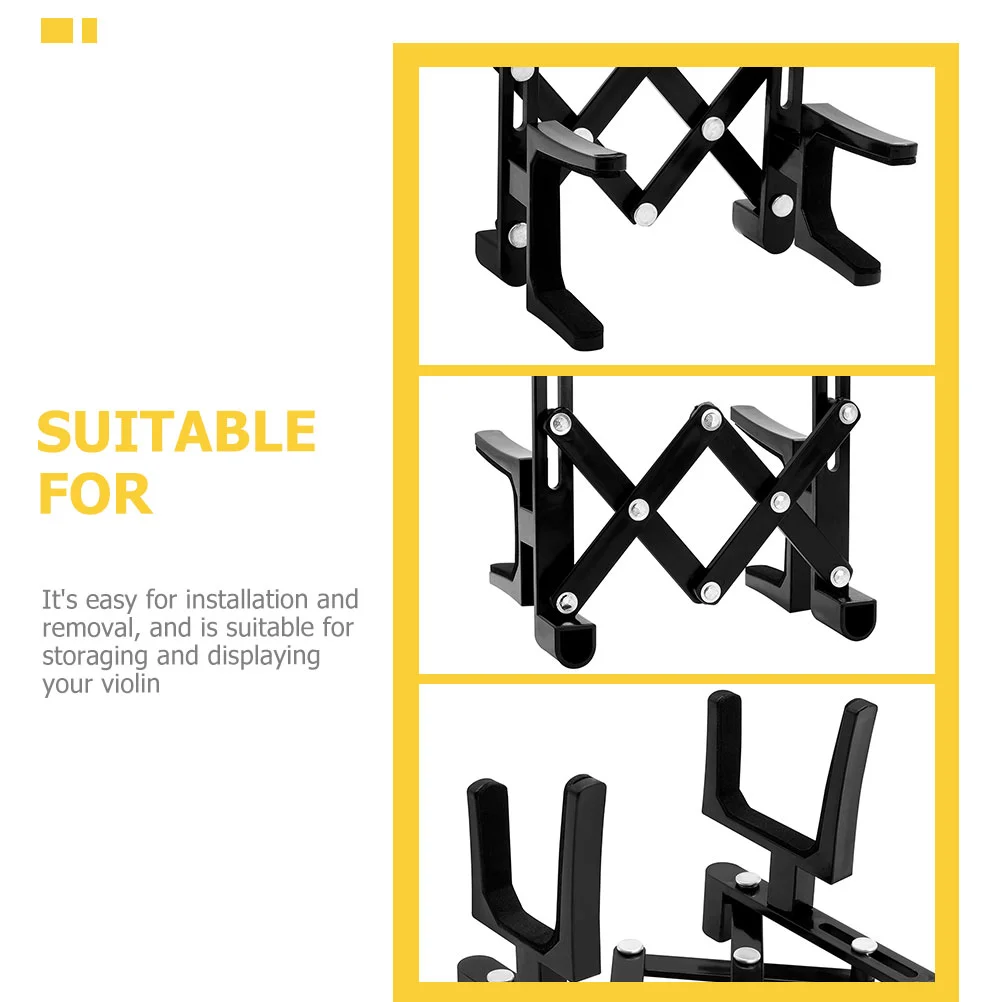 SUITABLE FOR

It's easy for installation and removal, and is suitable for storaging and displaying your violin