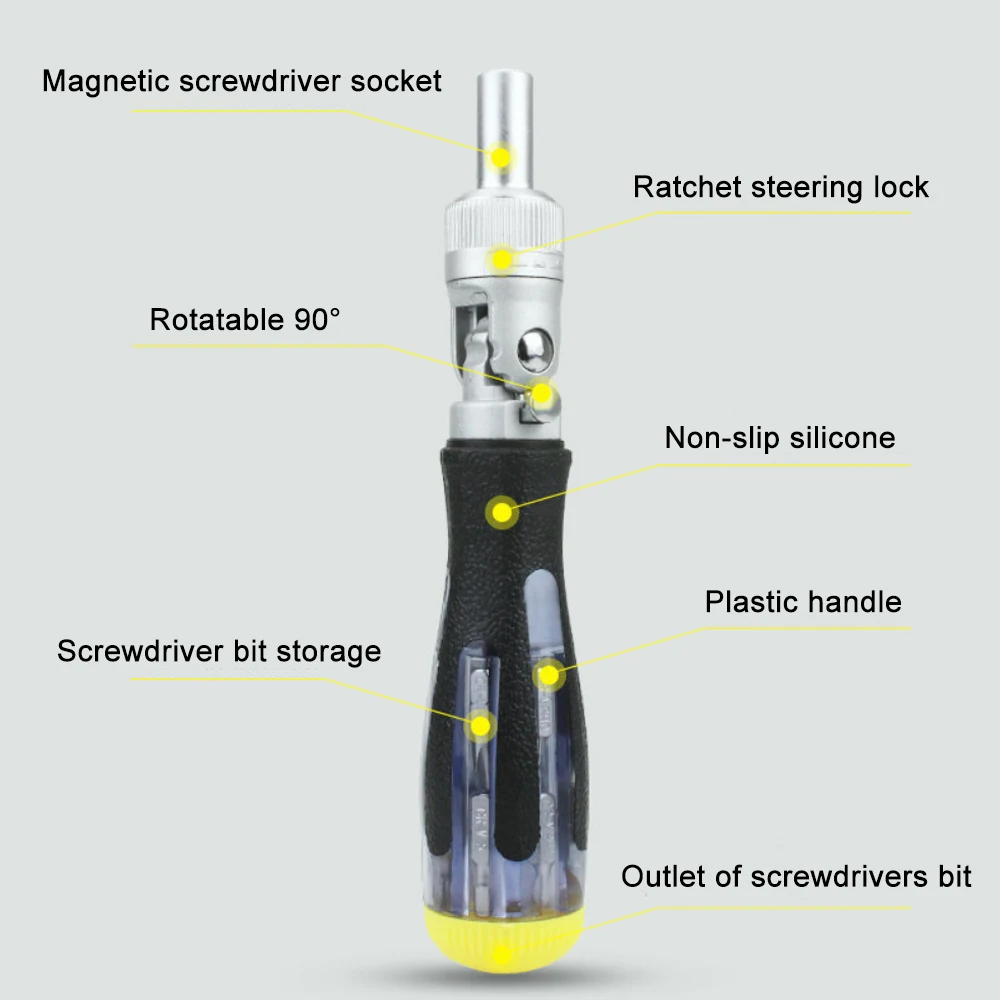 Magnetic screwdriver socket

Ratchet steering lock

Rotatable 90°

Non-slip silicone

Plastic handle

Screwdriver bit storage

Outlet of screwdrivers bit