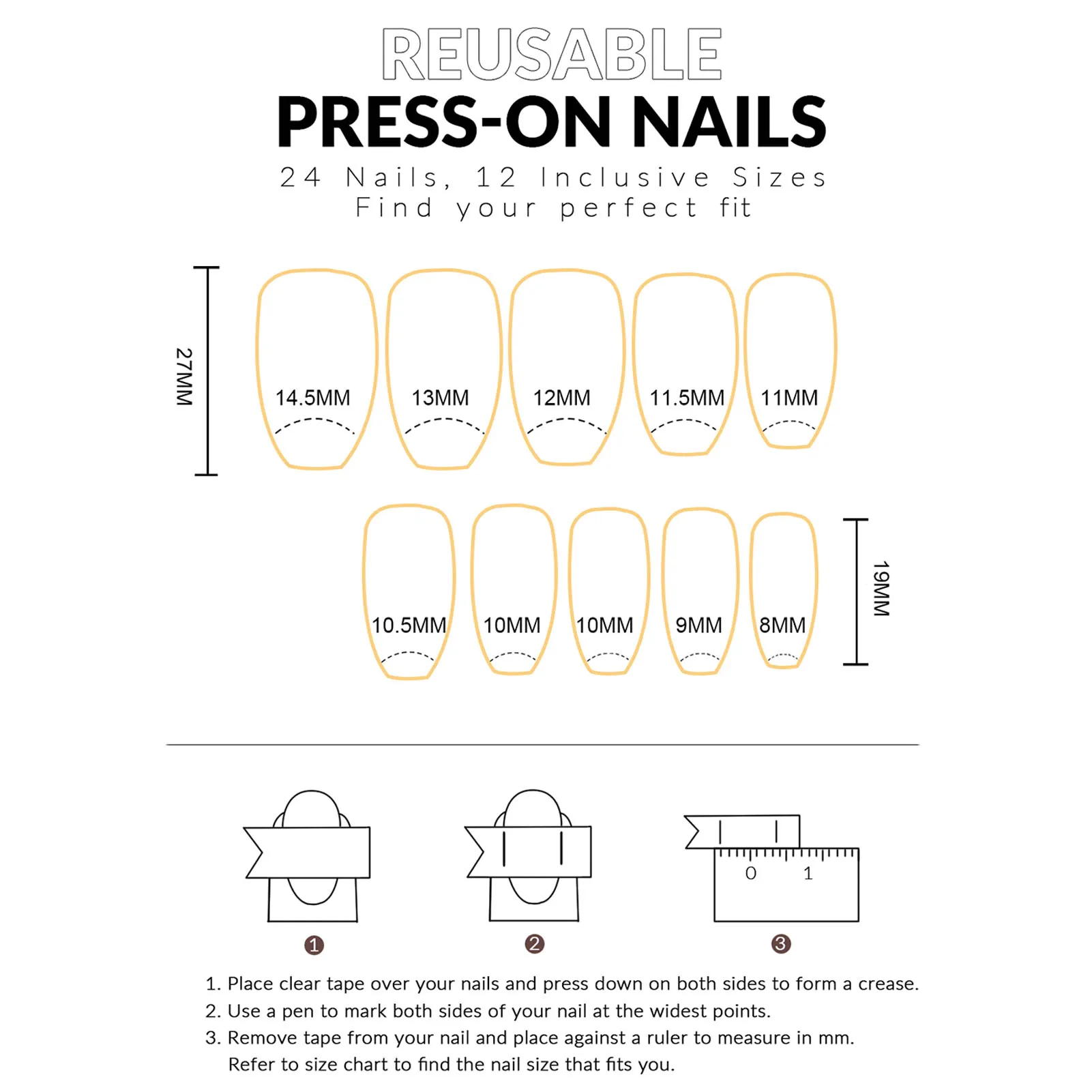 REUSABLE
PRESS-ON NAILS
24 Nails, 12 Inclusive Sizes
Find your perfect fit

27MM

14.5MM 13MM 12MM 11.5MM 11MM

10.5MM 10MM 10MM 9MM 8MM

19MM

0 1

1 2 3

1. Place clear tape over your nails and press down on both sides to form a crease.
2. Use a pen to mark both sides of your nail at the widest points.
3. Remove tape from your nail and place against a ruler to measure in mm. Refer to size chart to find the nail size that fits you.