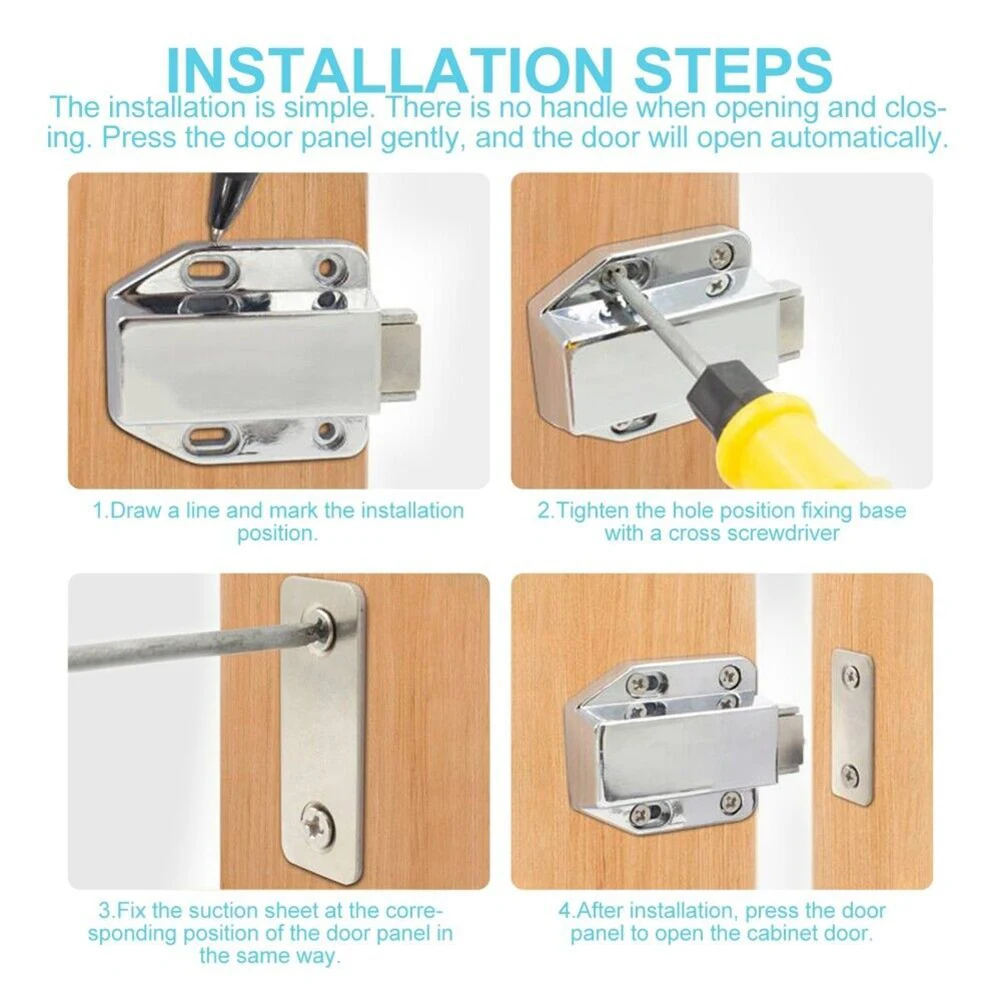 INSTALLATION STEPS

The installation is simple. There is no handle when opening and closing. Press the door panel gently, and the door will open automatically.

1.Draw a line and mark the installation position.

2.Tighten the hole position fixing base with a cross screwdriver

3.Fix the suction sheet at the corresponding position of the door panel in the same way.

4.After installation, press the door panel to open the cabinet door.