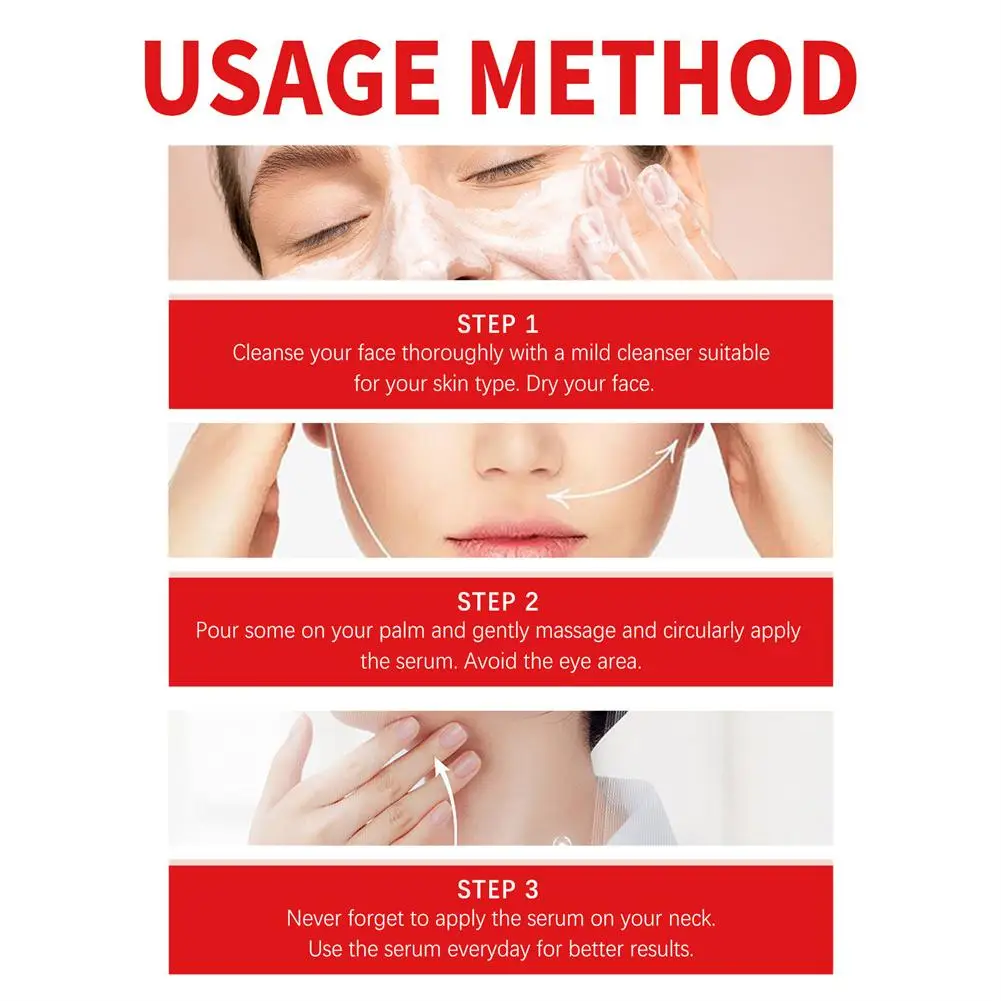 USAGE METHOD

STEP 1
Cleanse your face thoroughly with a mild cleanser suitable for your skin type. Dry your face.

STEP 2
Pour some on your palm and gently massage and circularly apply the serum. Avoid the eye area.

STEP 3
Never forget to apply the serum on your neck.
Use the serum everyday for better results.