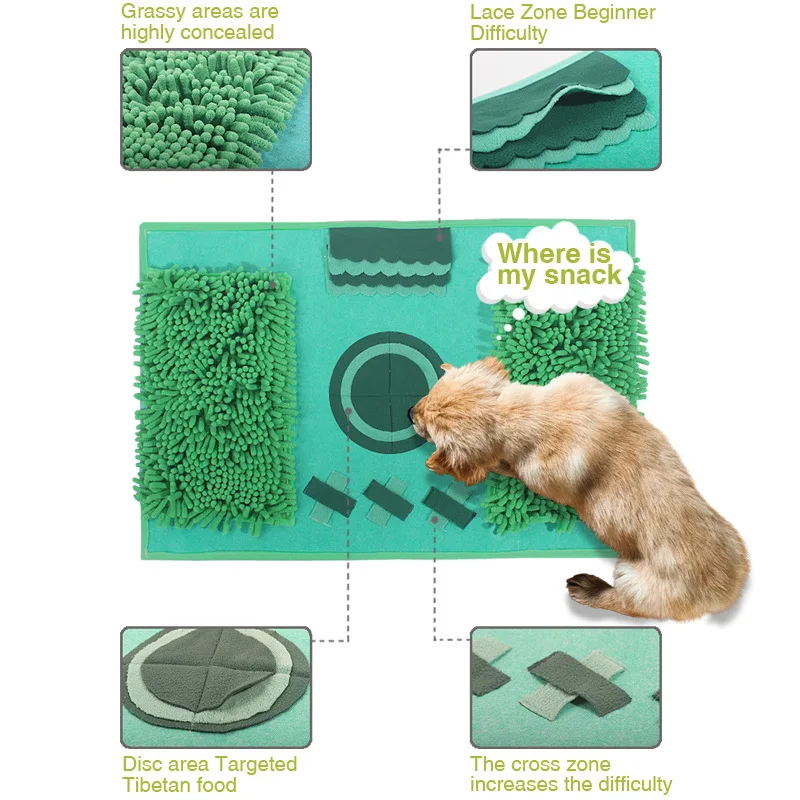 Grassy areas are highly concealed

Lace Zone Beginner Difficulty

Where is my snack

Disc area Targeted Tibetan food

The cross zone increases the difficulty