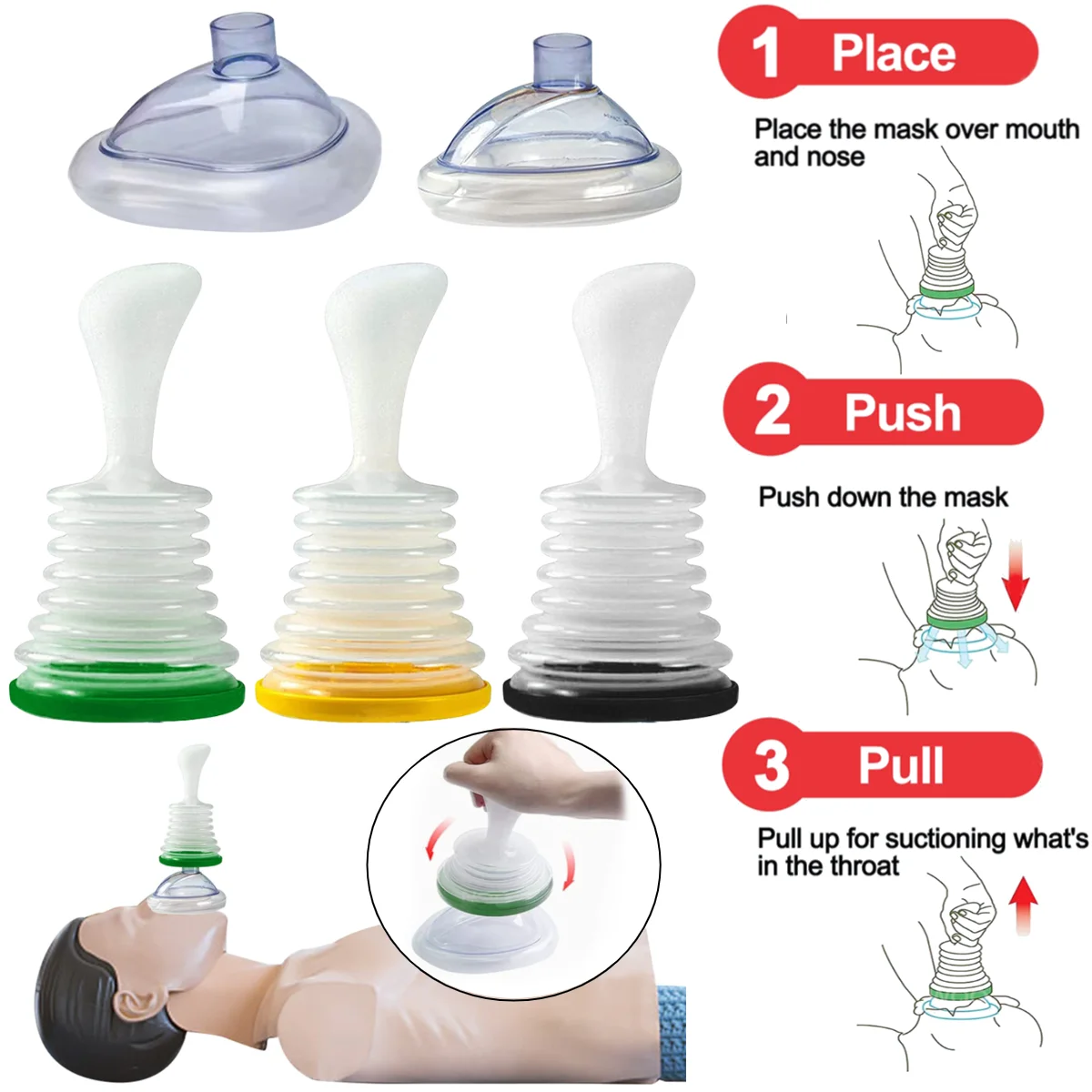 1 Place

Place the mask over mouth and nose

2 Push

Push down the mask

3 Pull

Pull up for suctioning what's in the throat