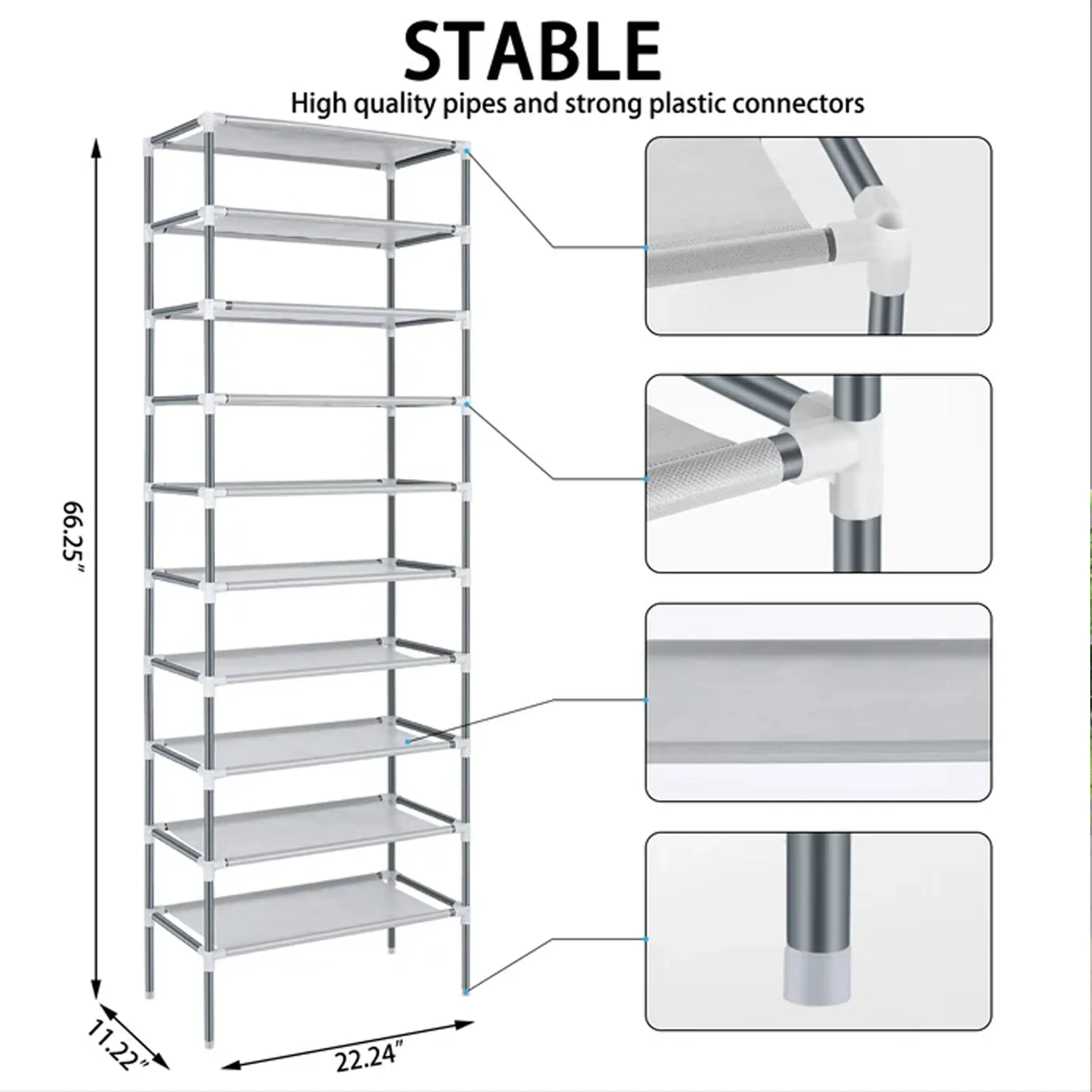 STABLE

High quality pipes and strong plastic connectors

66.25"

11.22"

22.24"