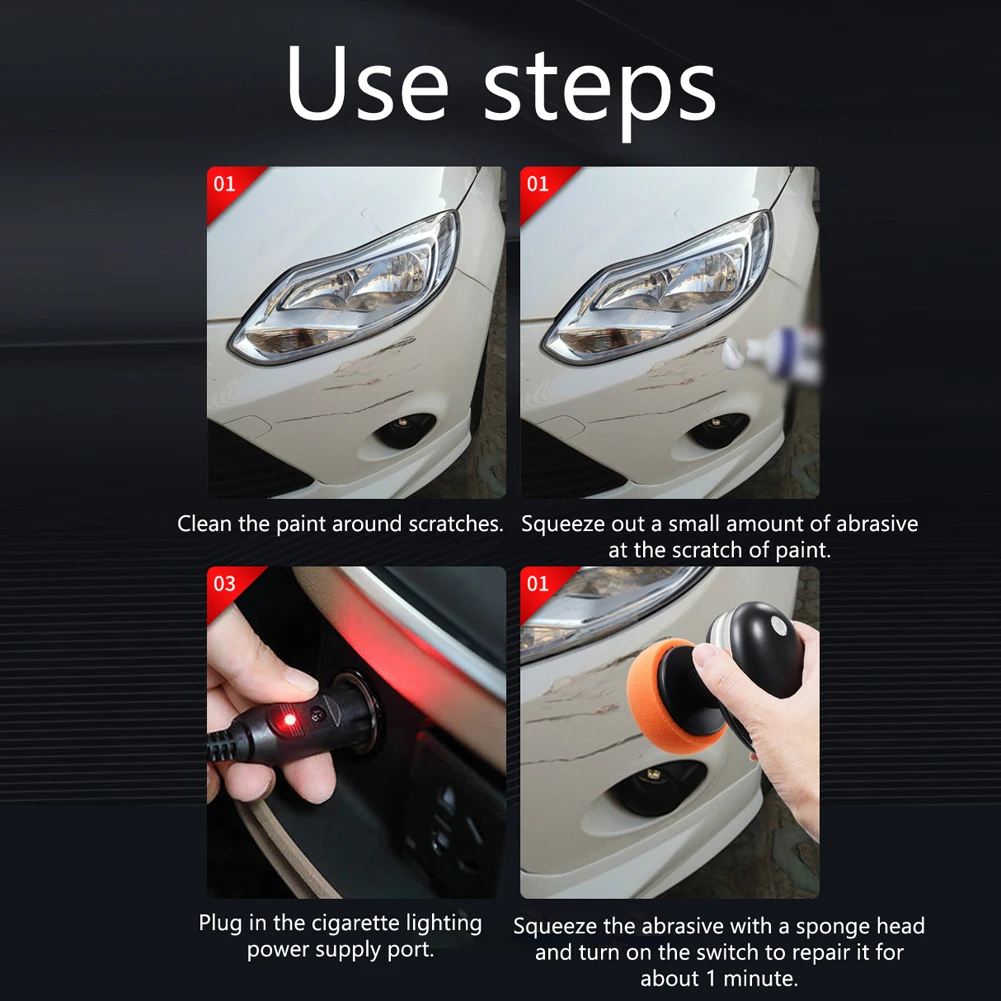 Use steps

01

Clean the paint around scratches.

01

Squeeze out a small amount of abrasive at the scratch of paint.

03

Plug in the cigarette lighting power supply port.

01

Squeeze the abrasive with a sponge head and turn on the switch to repair it for about 1 minute.