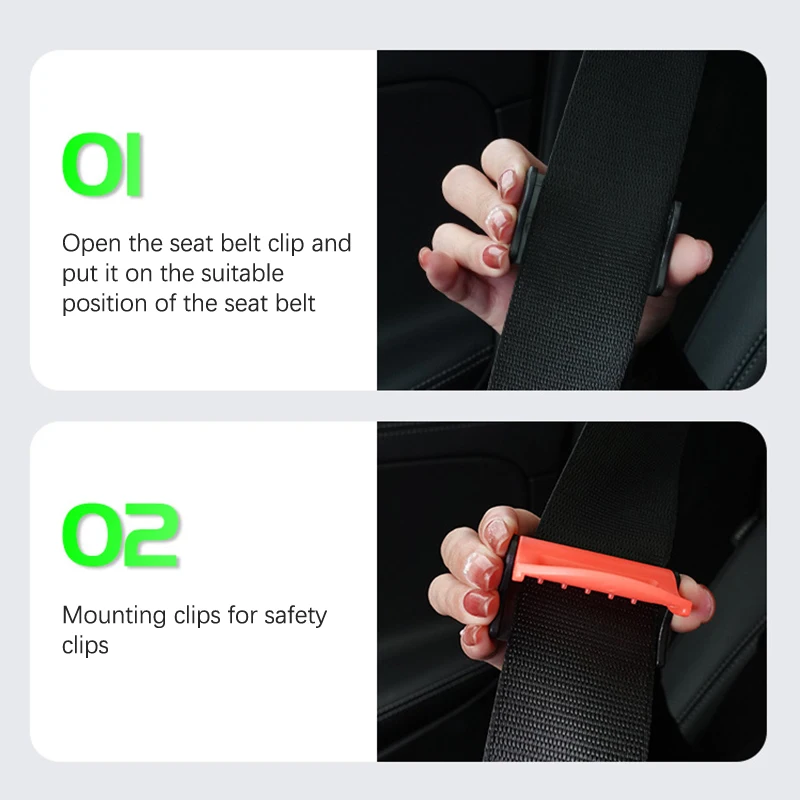 01

Open the seat belt clip and put it on the suitable position of the seat belt

02

Mounting clips for safety clips