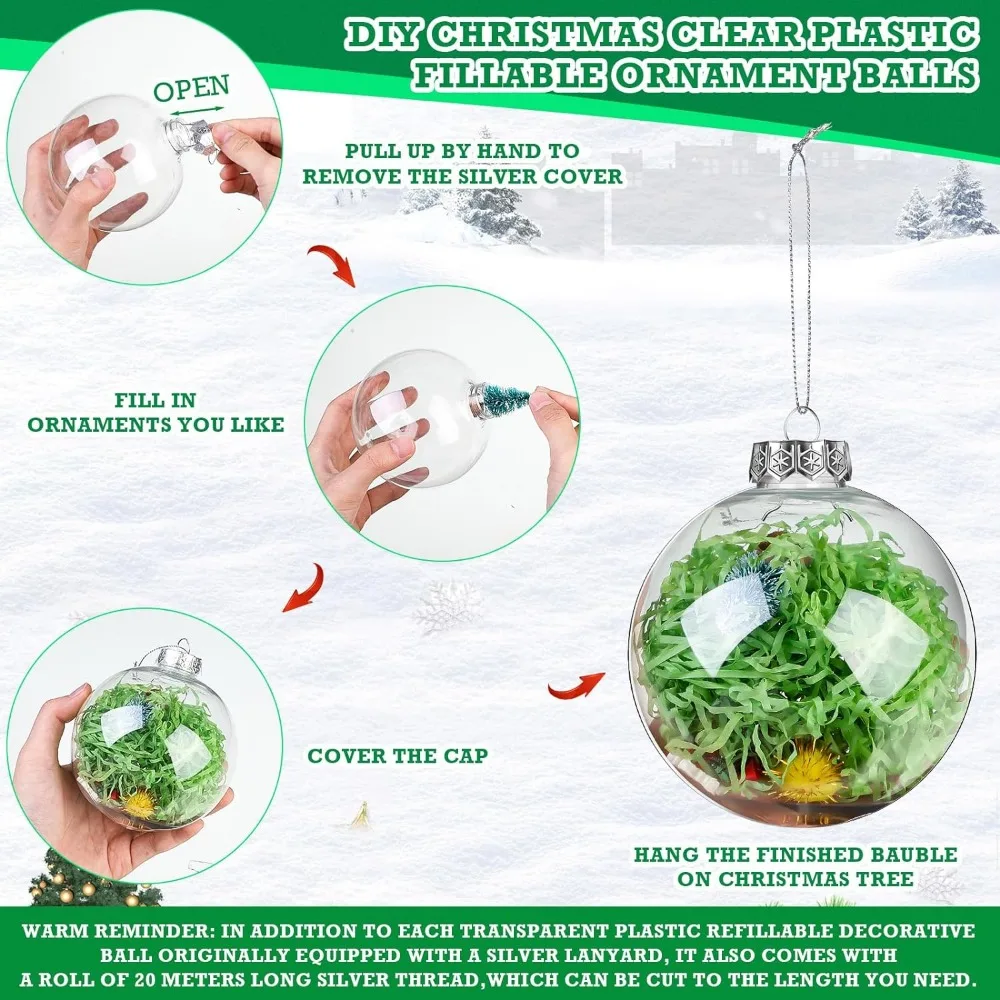 DIY CHRISTMAS CLEAR PLASTIC FILLABLE ORNAMENT BALLS

OPEN

PULL UP BY HAND TO REMOVE THE SILVER COVER

FILL IN ORNAMENTS YOU LIKE

COVER THE CAP

HANG THE FINISHED BAUBLE ON CHRISTMAS TREE

WARM REMINDER: IN ADDITION TO EACH TRANSPARENT PLASTIC REFILLABLE DECORATIVE BALL ORIGINALLY EQUIPPED WITH A SILVER LANYARD, IT ALSO COMES WITH A ROLL OF 20 METERS LONG SILVER THREAD,WHICH CAN BE CUT TO THE LENGTH YOU NEED.