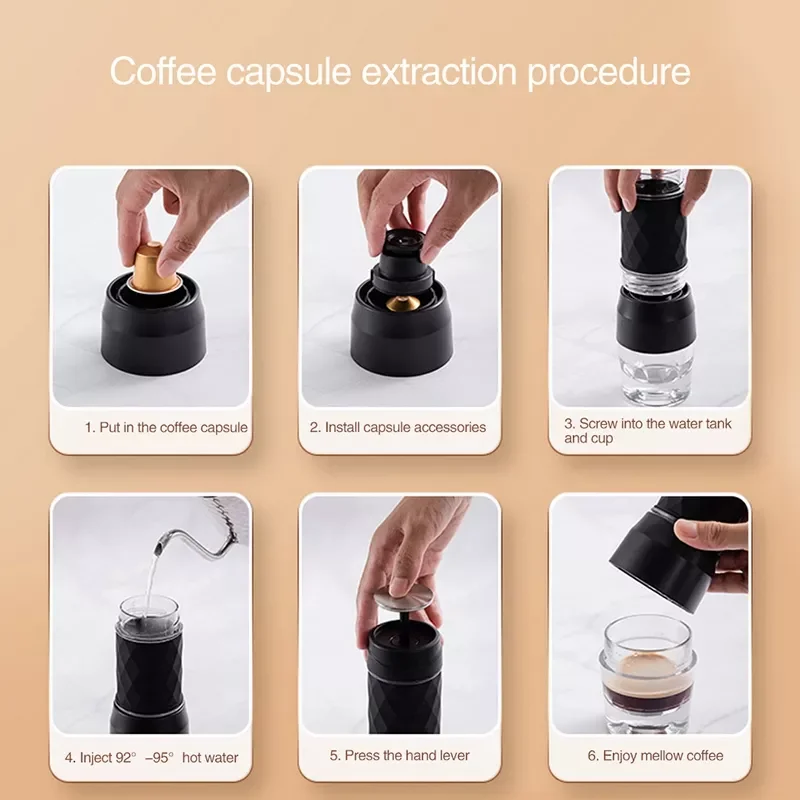 Coffee capsule extraction procedure

1. Put in the coffee capsule

2. Install capsule accessories

3. Screw into the water tank and cup

4. Inject 92° –95° hot water

5. Press the hand lever

6. Enjoy mellow coffee