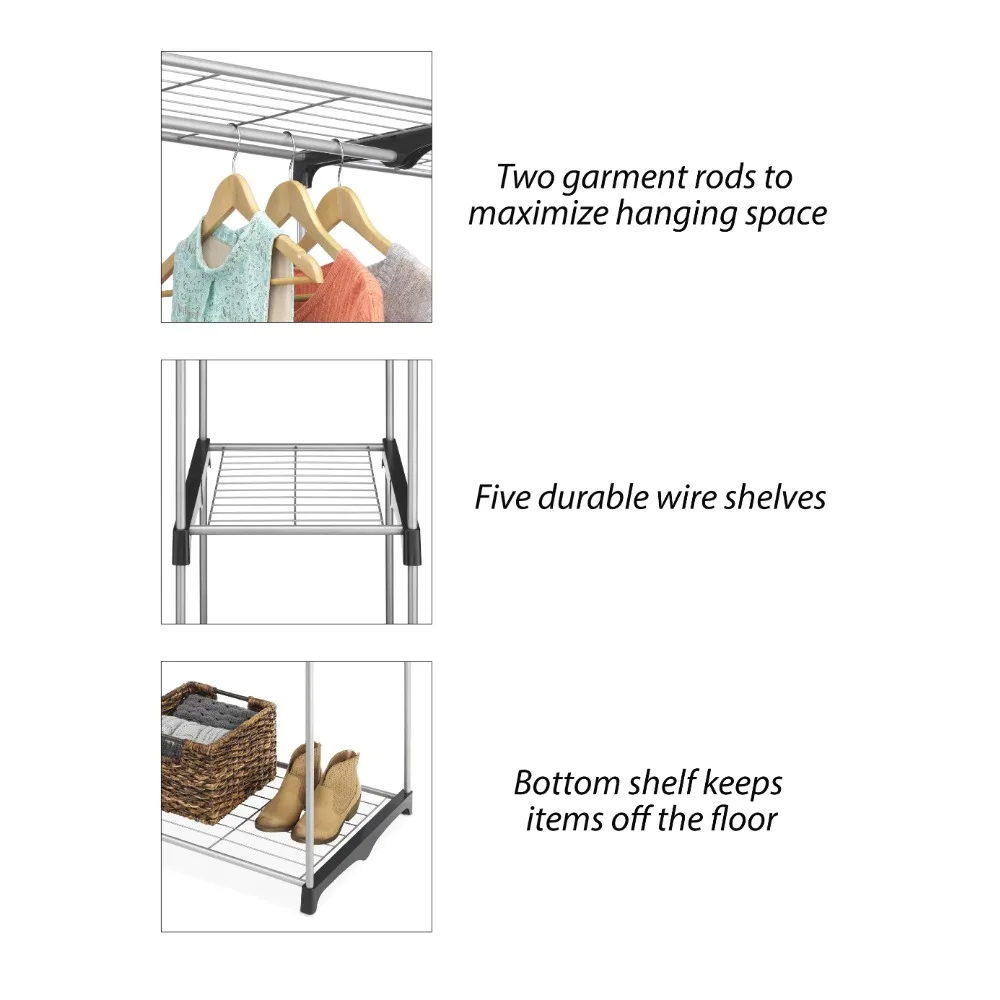 Two garment rods to maximize hanging space

Five durable wire shelves

Bottom shelf keeps items off the floor