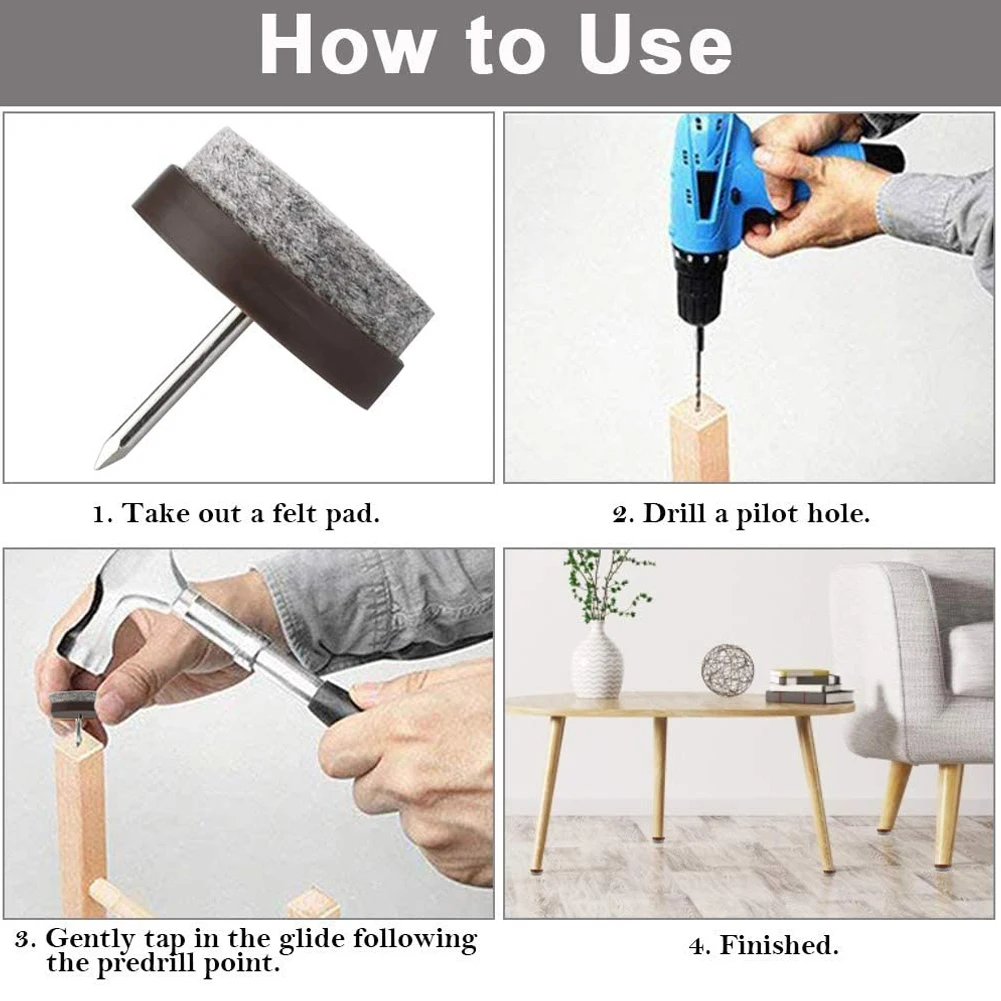 How to Use

1. Take out a felt pad.

2. Drill a pilot hole.

3. Gently tap in the glide following the predrill point.

4. Finished.