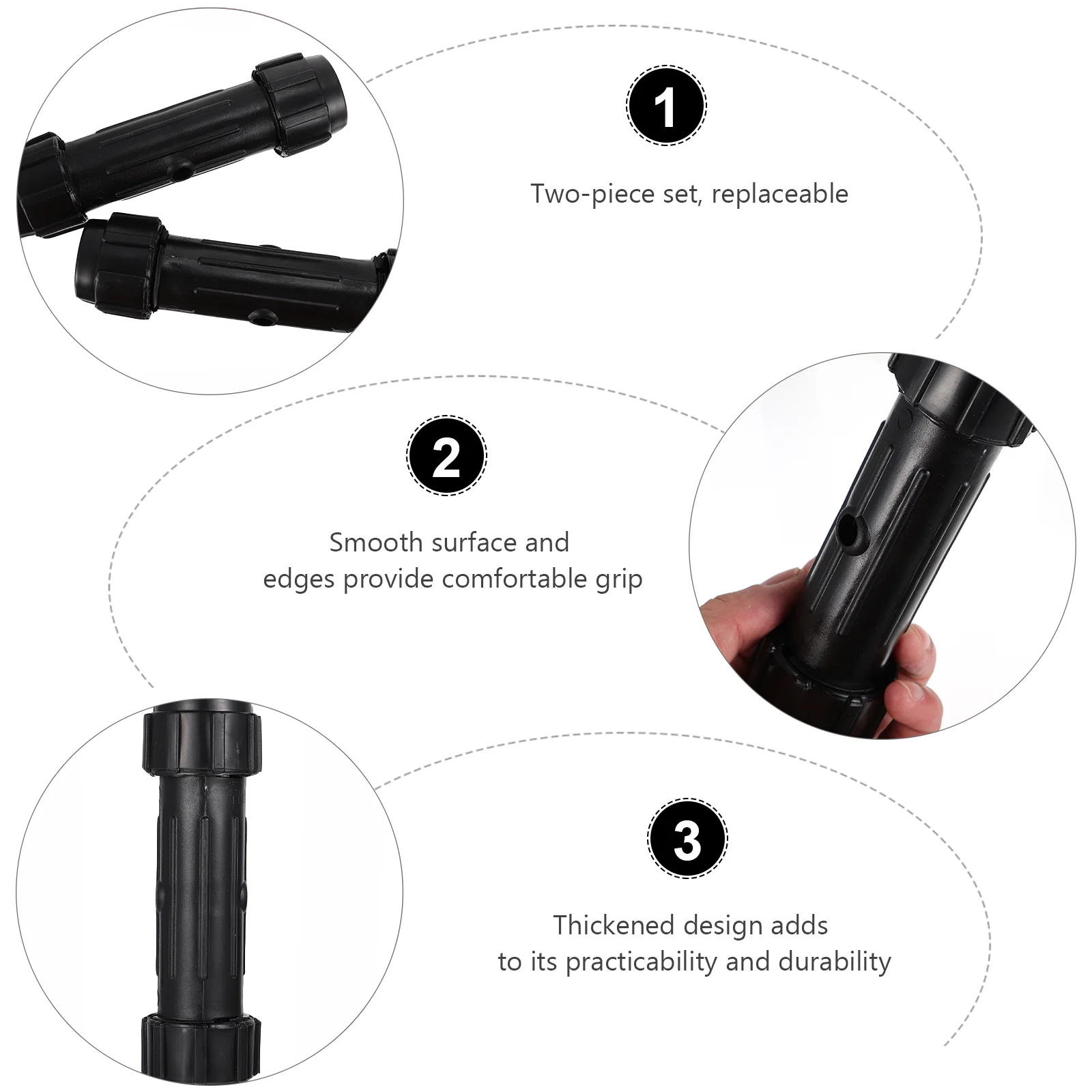 1

Two-piece set, replaceable

2

Smooth surface and edges provide comfortable grip

3

Thickened design adds to its practicability and durability