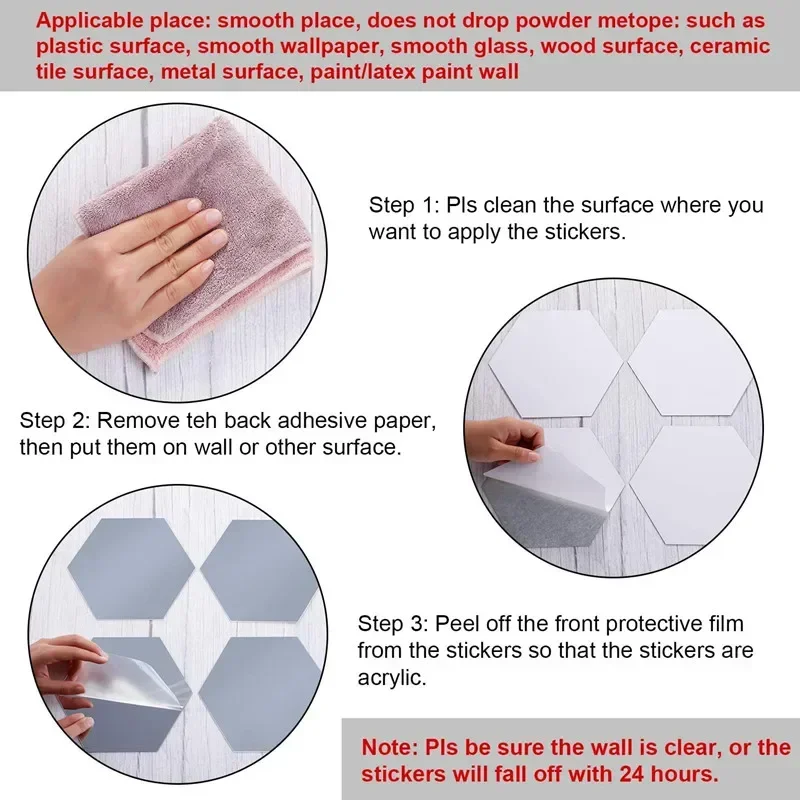 Applicable place: smooth place, does not drop powder metope: such as plastic surface, smooth wallpaper, smooth glass, wood surface, ceramic tile surface, metal surface, paint/latex paint wall

Step 1: Pls clean the surface where you want to apply the stickers.

Step 2: Remove teh back adhesive paper, then put them on wall or other surface.

Step 3: Peel off the front protective film from the stickers so that the stickers are acrylic.

Note: Pls be sure the wall is clear, or the stickers will fall off with 24 hours.