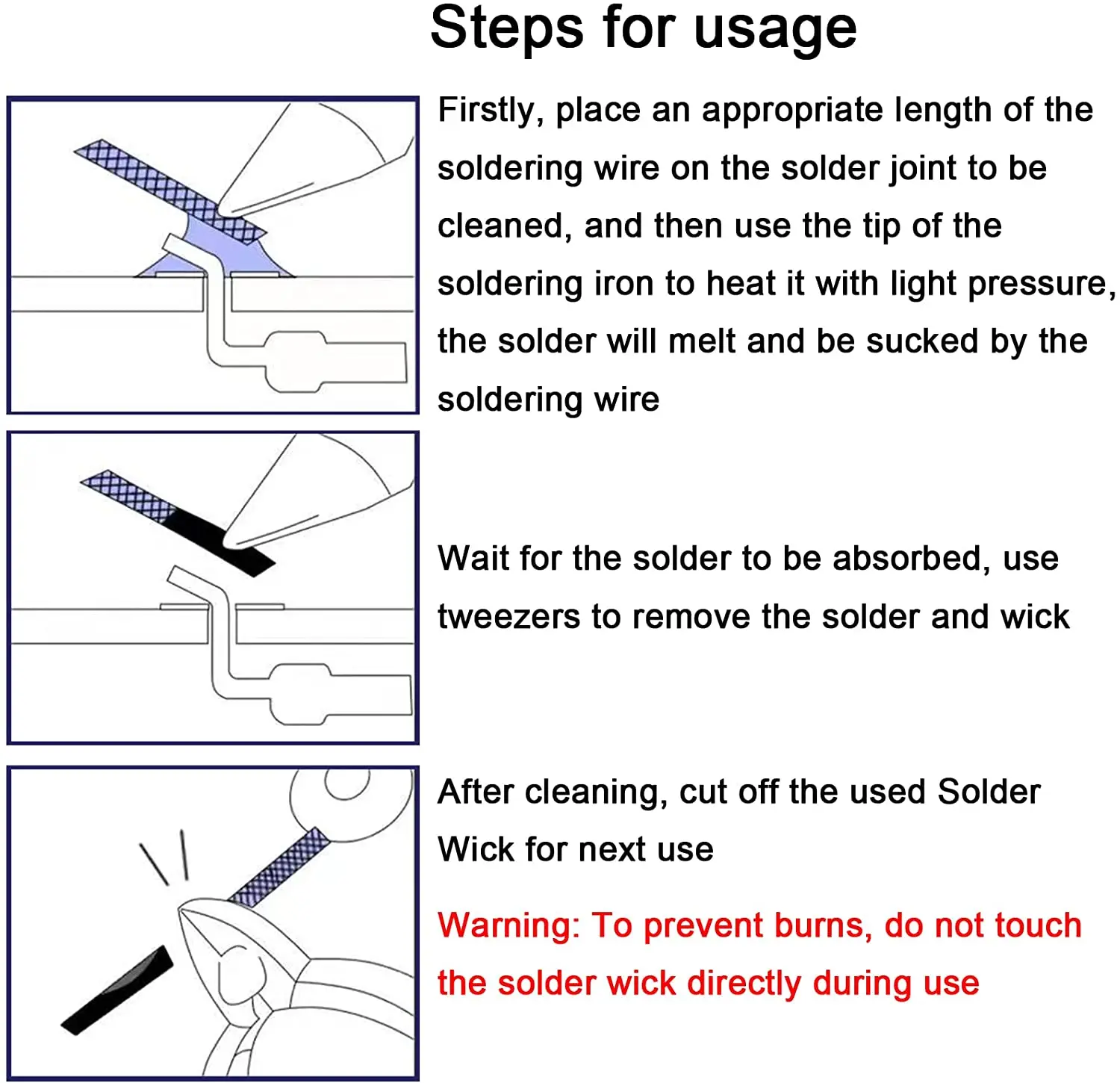 Steps for usage

Firstly, place an appropriate length of the soldering wire on the solder joint to be cleaned, and then use the tip of the soldering iron to heat it with light pressure, the solder will melt and be sucked by the soldering wire

Wait for the solder to be absorbed, use tweezers to remove the solder and wick

After cleaning, cut off the used Solder Wick for next use

Warning: To prevent burns, do not touch the solder wick directly during use