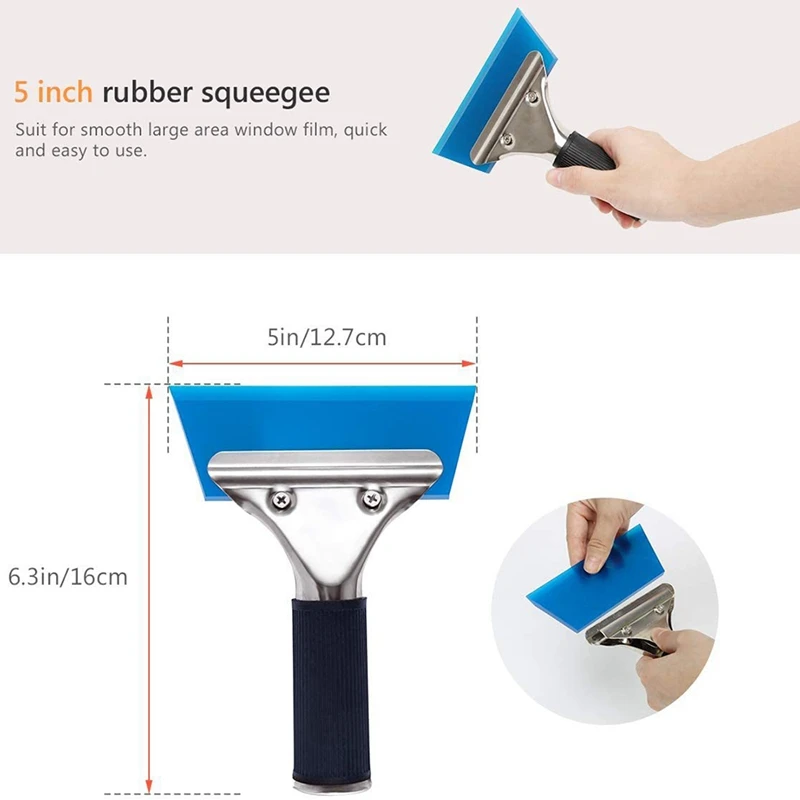 5 inch rubber squeegee

Suit for smooth large area window film, quick and easy to use.

5in/12.7cm

6.3in/16cm