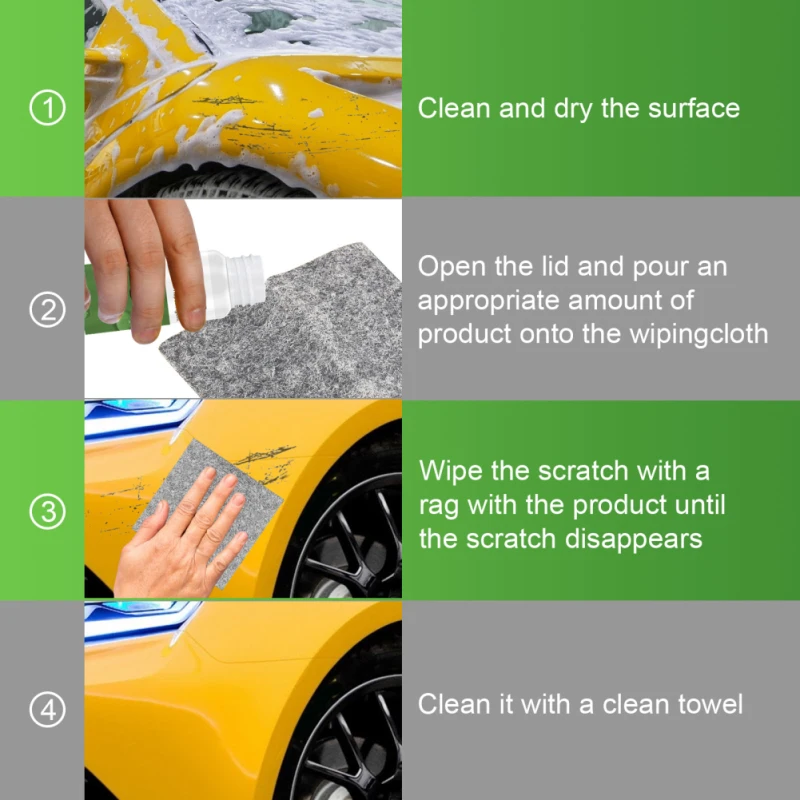 ① Clean and dry the surface

② Open the lid and pour an appropriate amount of product onto the wipingcloth

③ Wipe the scratch with a rag with the product until the scratch disappears

④ Clean it with a clean towel